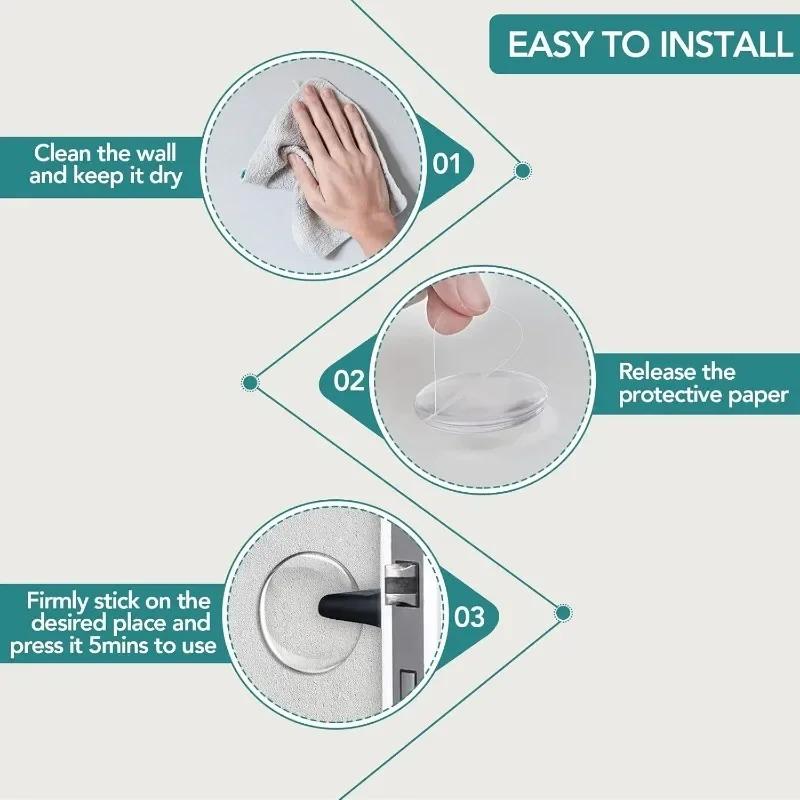 EASY TO INSTALL

Clean the wall and keep it dry

01

02

Release the protective paper

Firmly stick on the desired place and press it 5mins to use

03