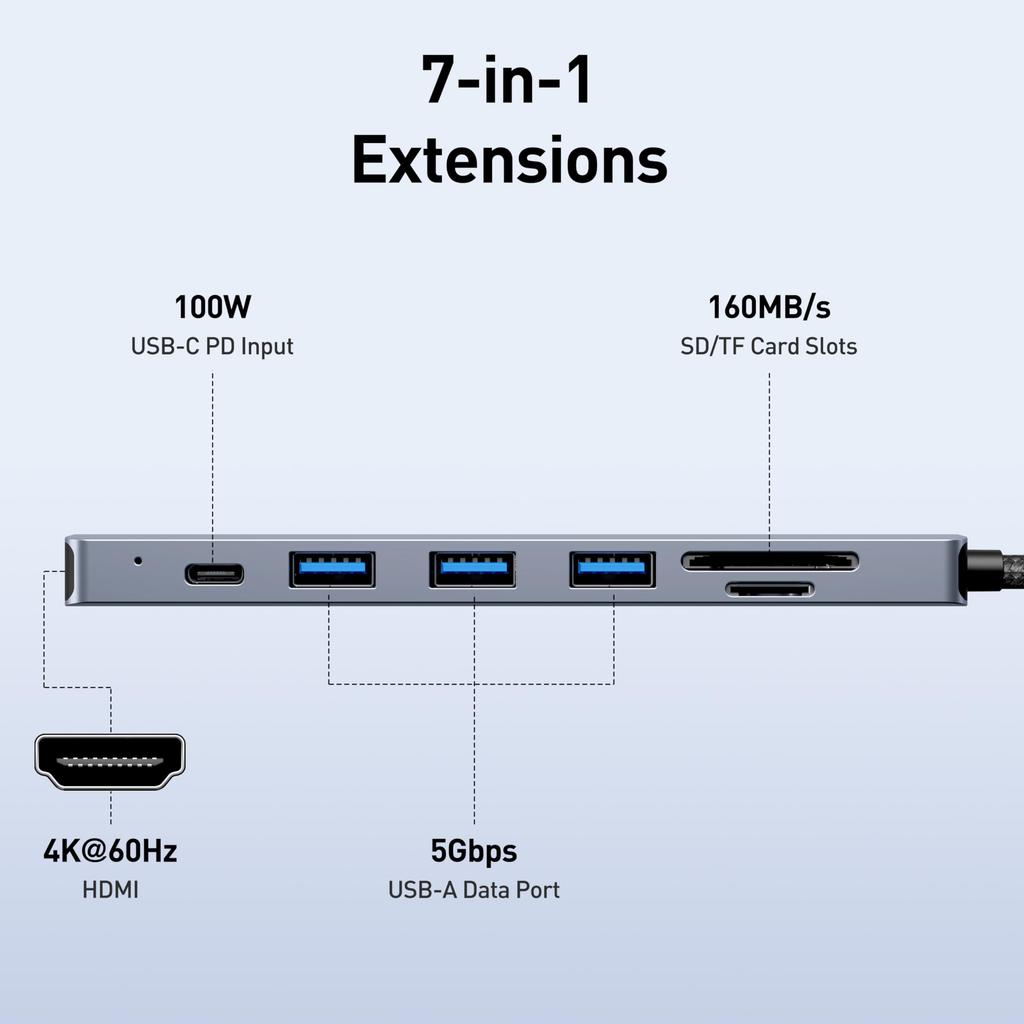 7-in-1
Extensions

100W
USB-C PD Input

160MB/s
SD/TF Card Slots

4K@60Hz
HDMI

5Gbps
USB-A Data Port