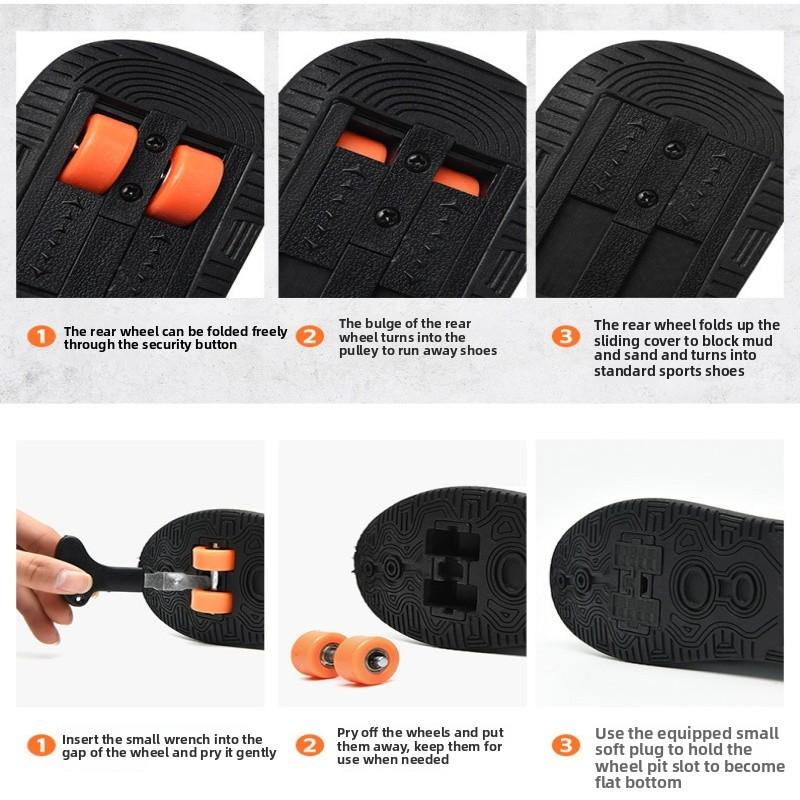 1 The rear wheel can be folded freely through the security button

2 The bulge of the rear wheel turns into the pulley to run away shoes

3 The rear wheel folds up the sliding cover to block mud and sand and turns into standard sports shoes

1 Insert the small wrench into the gap of the wheel and pry it gently

2 Pry off the wheels and put them away, keep them for use when needed

3 Use the equipped small soft plug to hold the wheel pit slot to become flat bottom