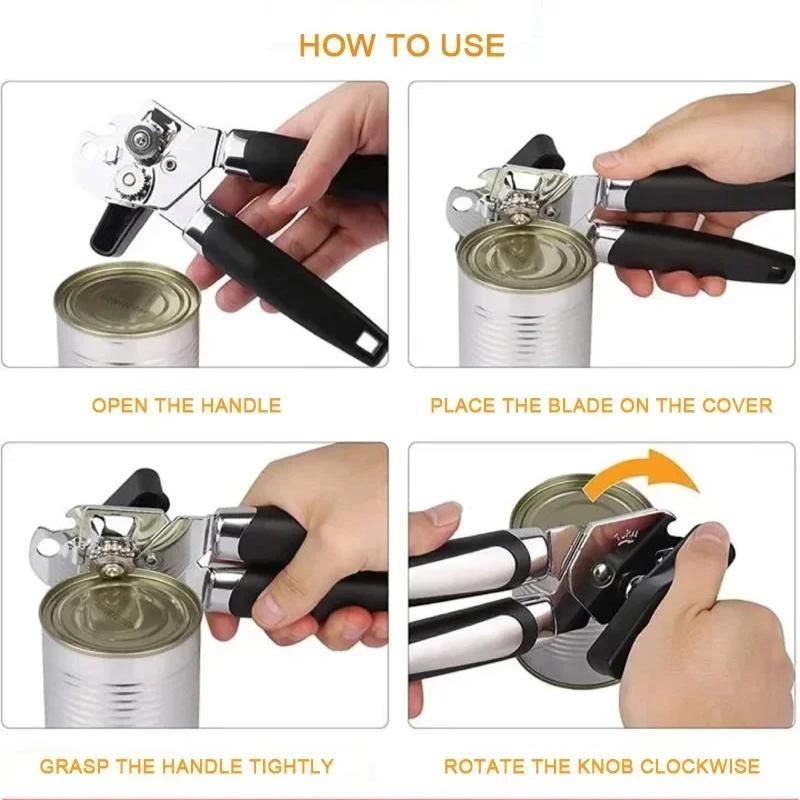 HOW TO USE

OPEN THE HANDLE

PLACE THE BLADE ON THE COVER

GRASP THE HANDLE TIGHTLY

ROTATE THE KNOB CLOCKWISE