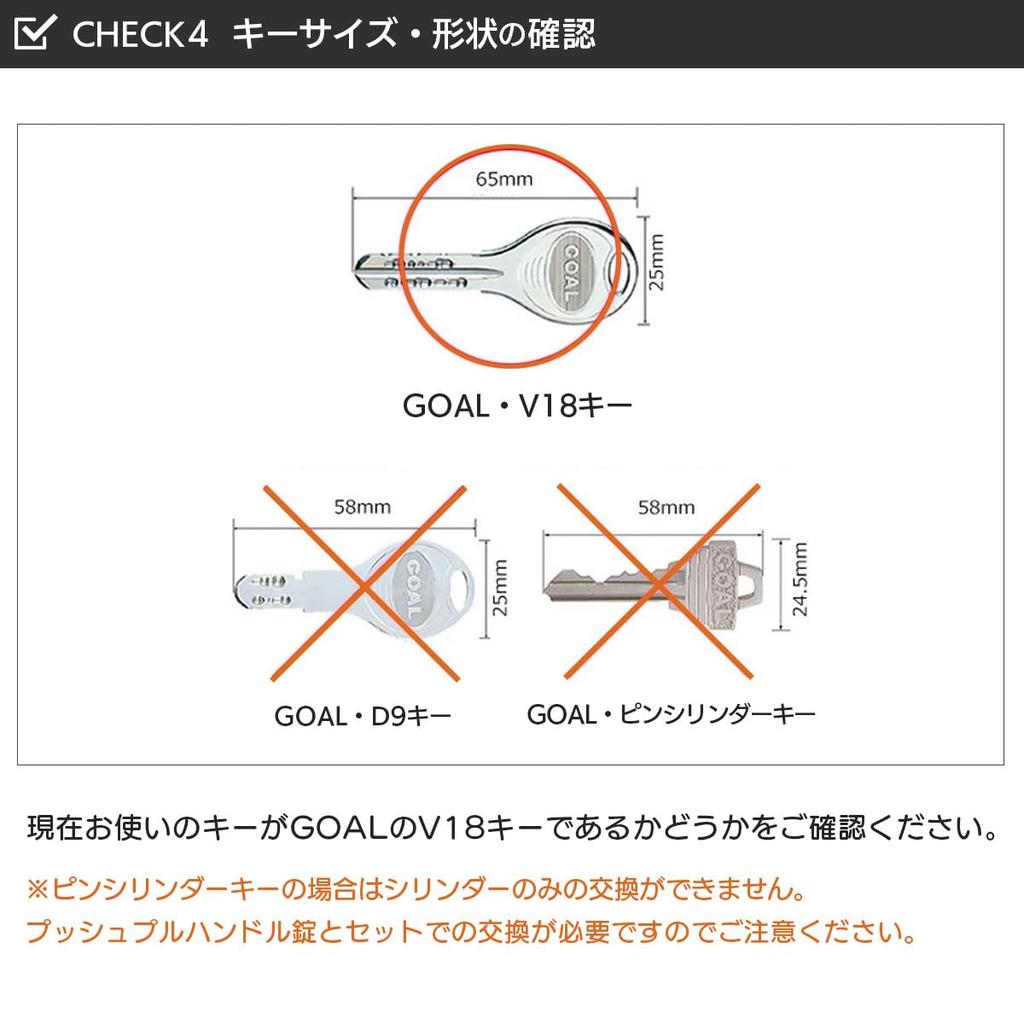 CHECK4 キーサイズ・形状の確認

65mm
25mm
GOAL
GOAL・V18キー

58mm
25mm
GOAL
GOAL・D9キー

58mm
24.5mm
GOAL
GOAL・ピンシリンダーキー

現在お使いのキーがGOALのV18キーであるかどうかをご確認ください。

※ピンシリンダーキーの場合はシリンダーのみの交換ができません。
プッシュプルハンドル錠とセットでの交換が必要ですのでご注意ください。