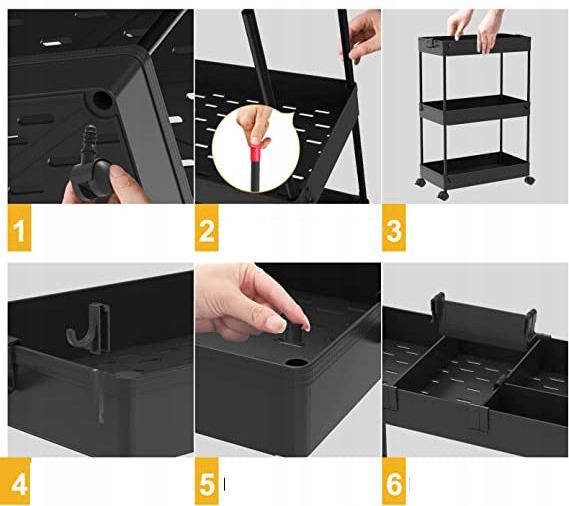 1

2

3

4

5

6