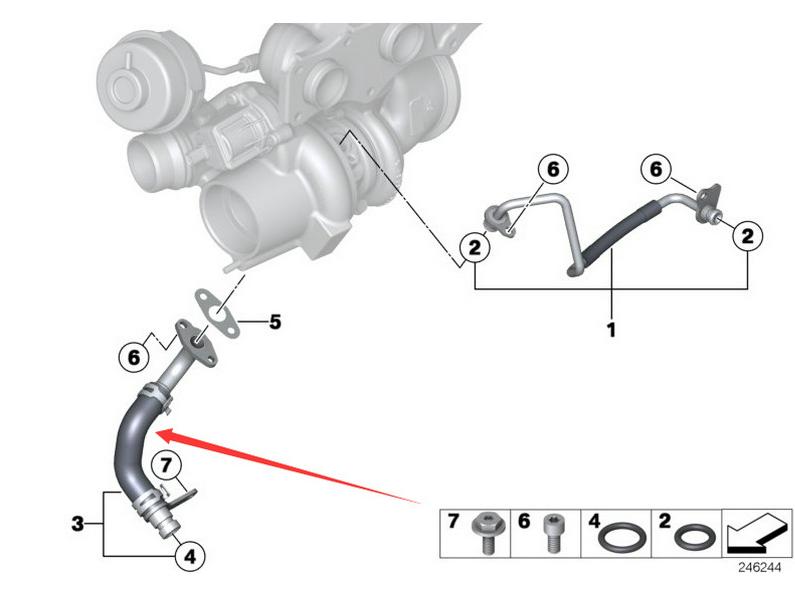 6
6
2
2
1
5
6
7
3
4
7
6
4
2
246244