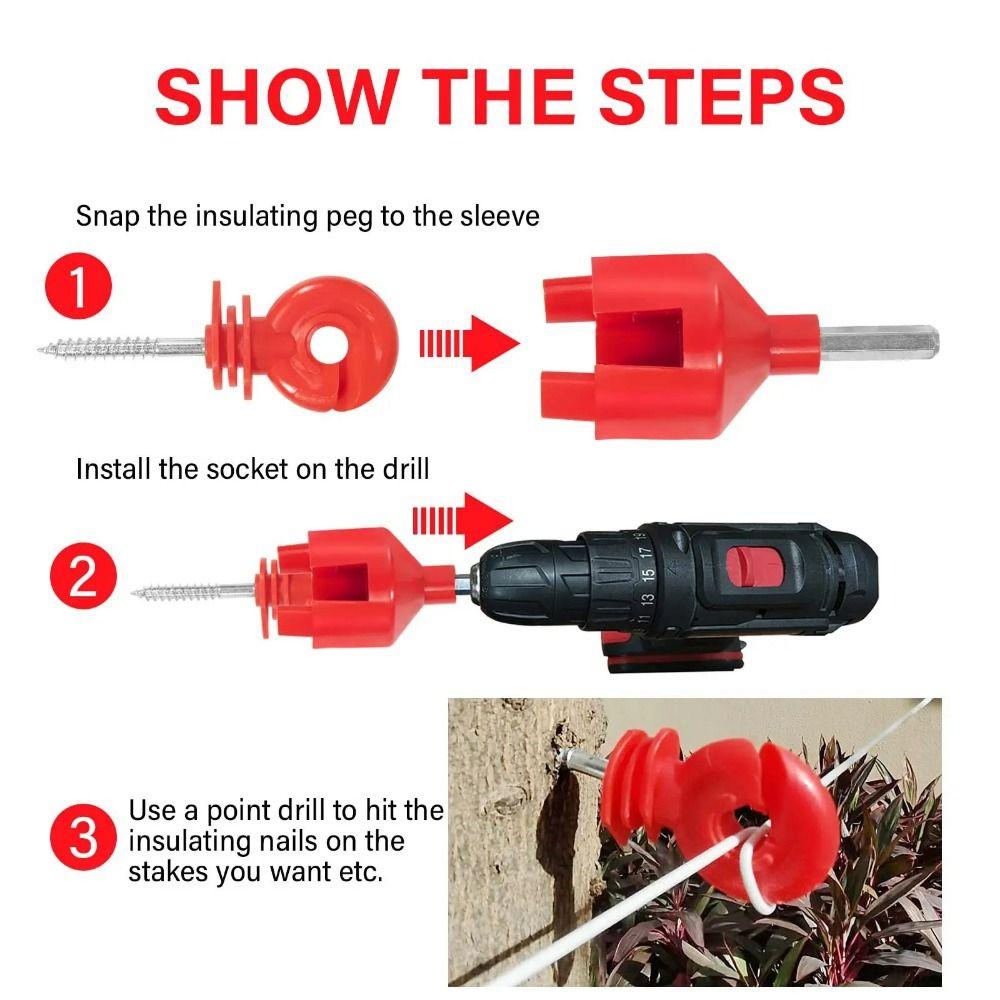 SHOW THE STEPS

Snap the insulating peg to the sleeve

1

Install the socket on the drill

2

11 13 15 17 19

3

Use a point drill to hit the insulating nails on the stakes you want etc.