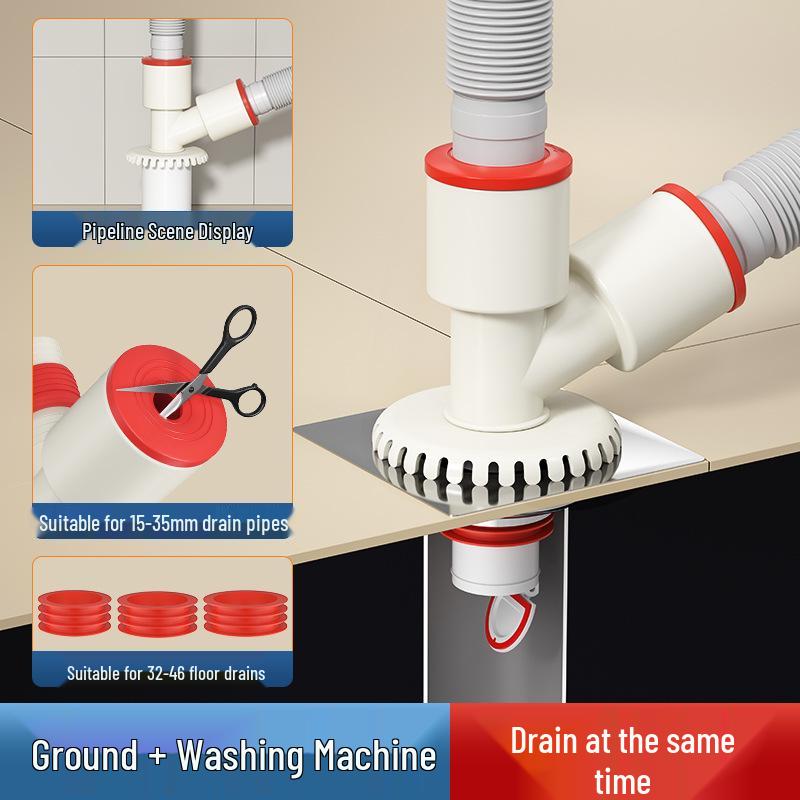 Pipeline Scene Display

Suitable for 15-35mm drain pipes

Suitable for 32-46 floor drains

Ground + Washing Machine

Drain at the same time