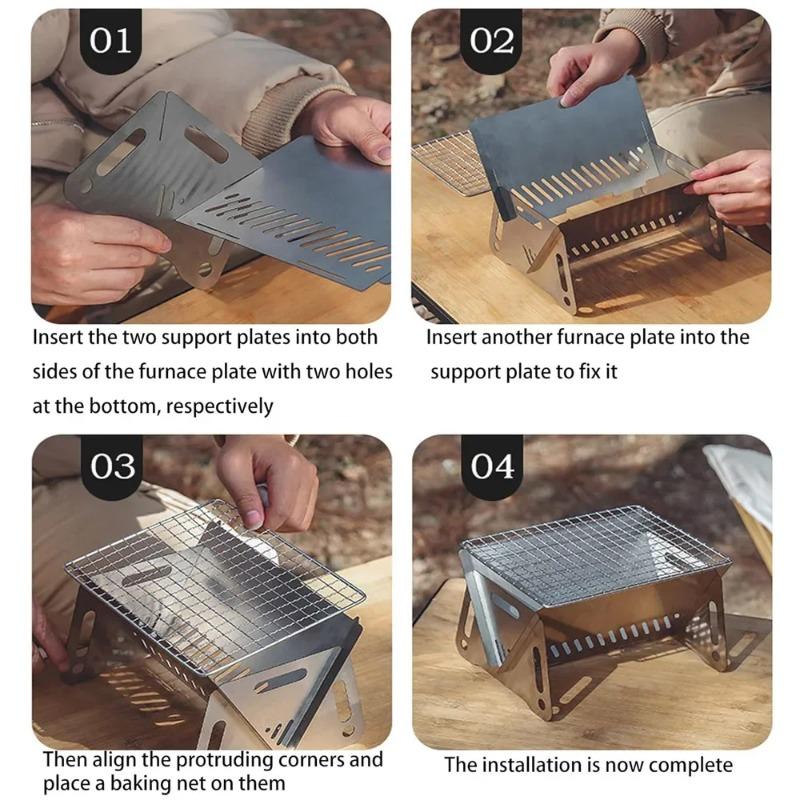 01

Insert the two support plates into both sides of the furnace plate with two holes at the bottom, respectively

02

Insert another furnace plate into the support plate to fix it

03

Then align the protruding corners and place a baking net on them

04

The installation is now complete