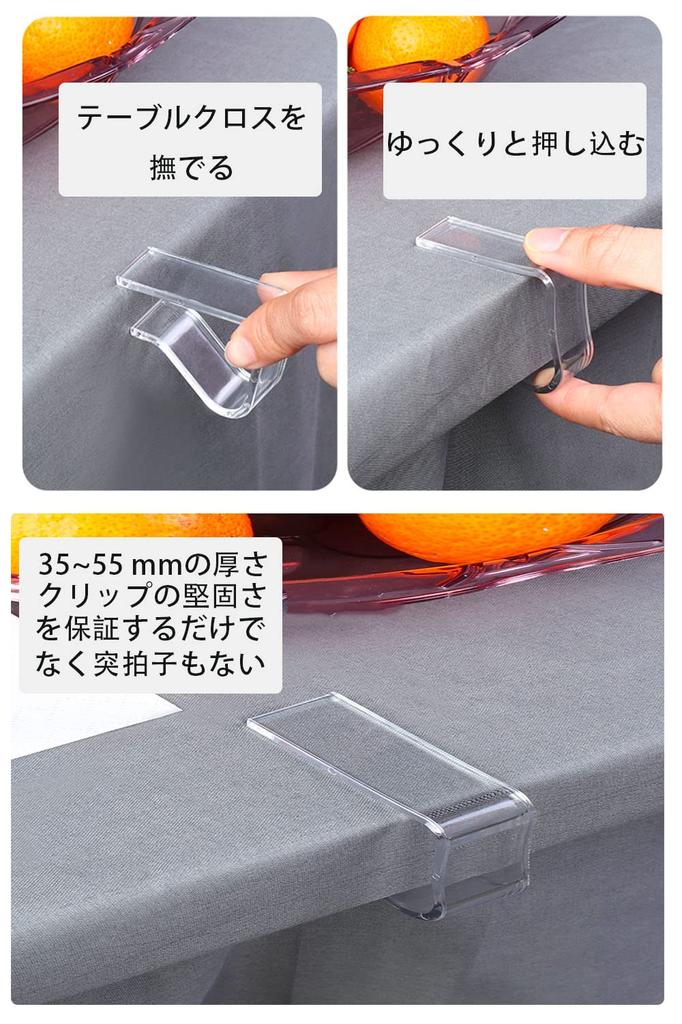 テーブルクロスを撫でる

ゆっくりと押し込む

35~55 mmの厚さクリップの堅固さを保証するだけでなく突拍子もない