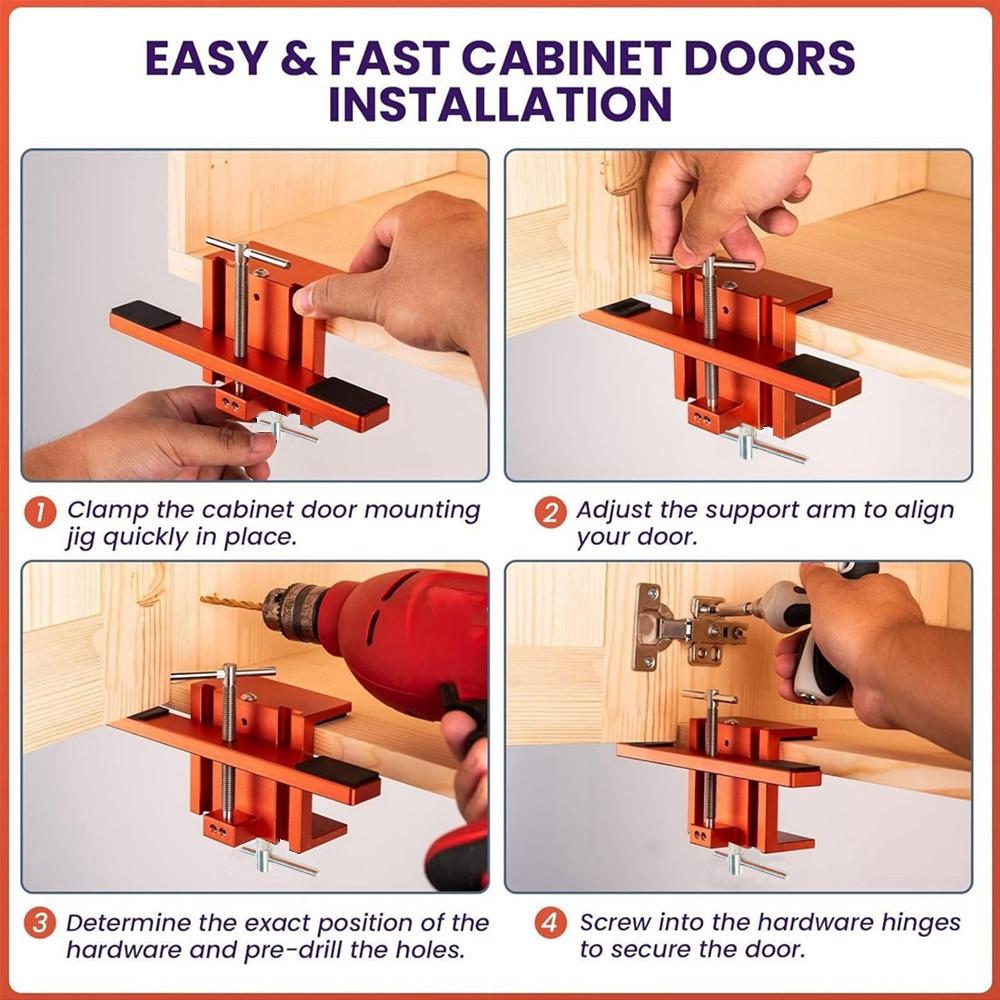 EASY & FAST CABINET DOORS INSTALLATION

1 Clamp the cabinet door mounting jig quickly in place.

2 Adjust the support arm to align your door.

3 Determine the exact position of the hardware and pre-drill the holes.

4 Screw into the hardware hinges to secure the door.