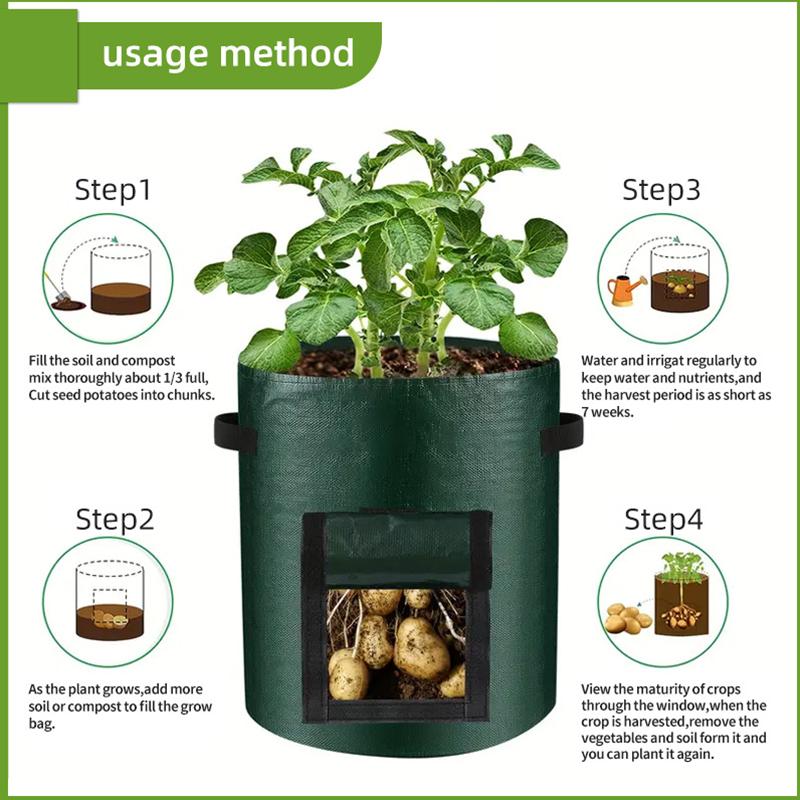 usage method

Step1

Fill the soil and compost mix thoroughly about 1/3 full, Cut seed potatoes into chunks.

Step2

As the plant grows,add more soil or compost to fill the grow bag.

Step3

Water and irrigat regularly to keep water and nutrients,and the harvest period is as short as 7 weeks.

Step4

View the maturity of crops through the window,when the crop is harvested,remove the vegetables and soil form it and you can plant it again.