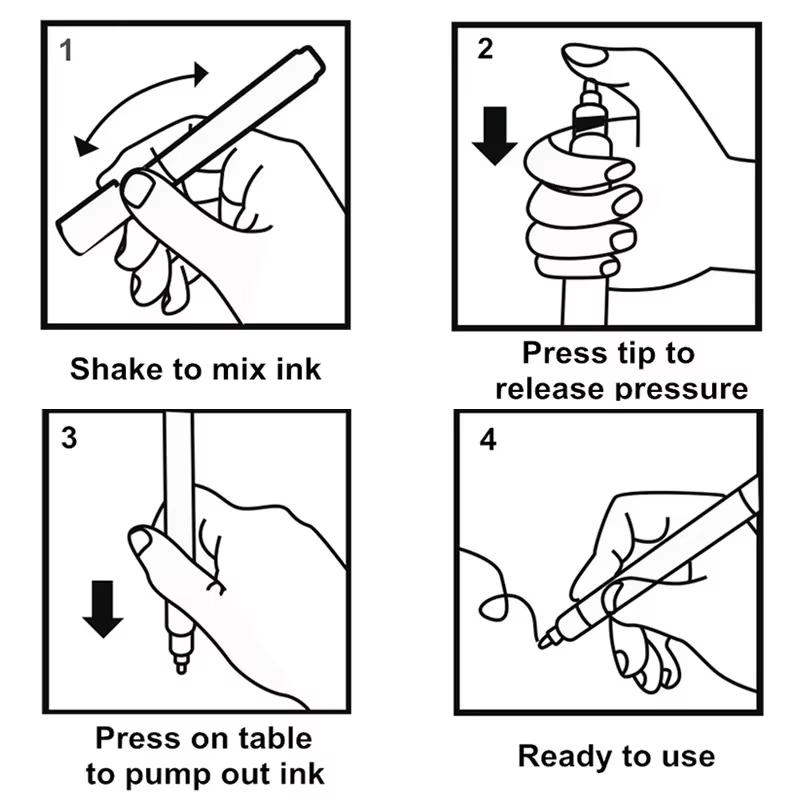 1

Shake to mix ink

2

Press tip to release pressure

3

Press on table to pump out ink

4

Ready to use