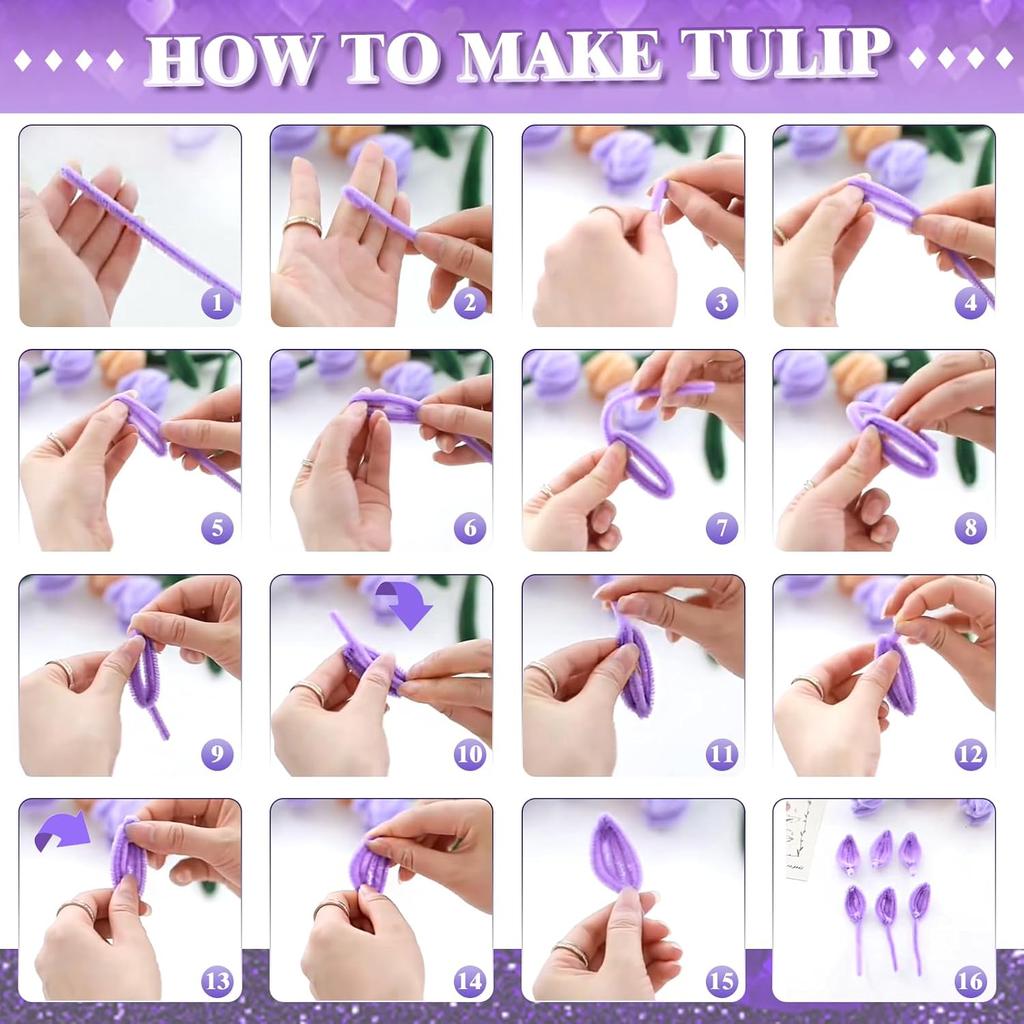 HOW TO MAKE TULIP

1

2

3

4

5

6

7

8

9

10

11

12

13

14

15

16