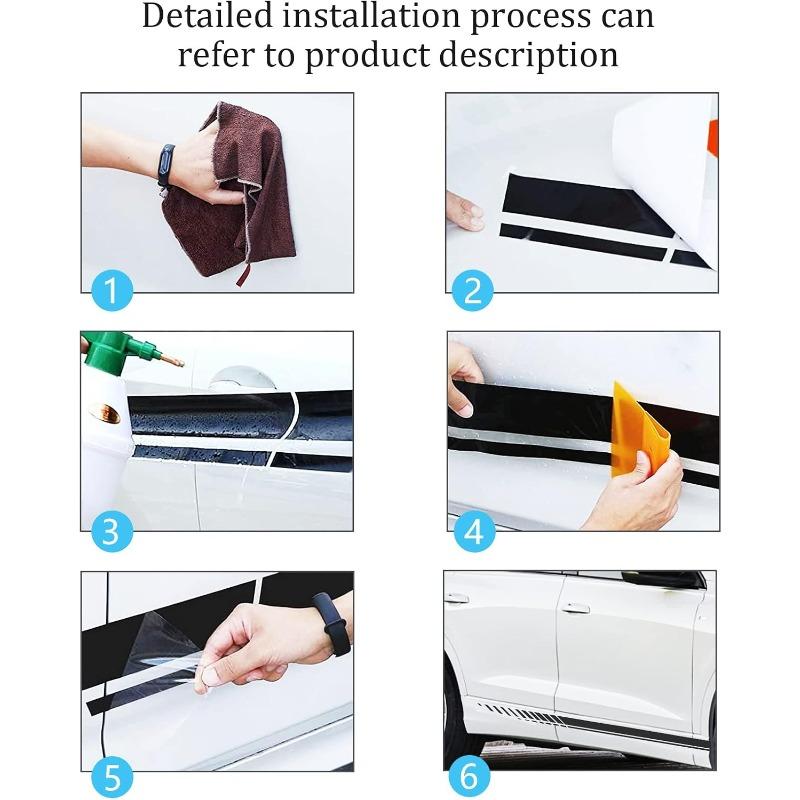 Detailed installation process can refer to product description

1

2

3

4

5

6