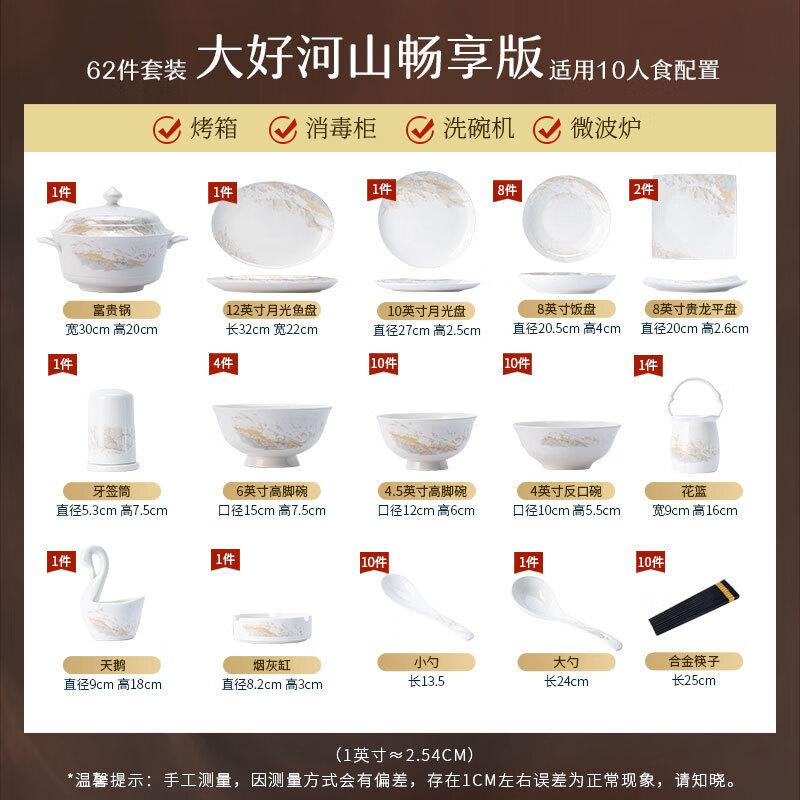 62件套装 大好河山畅享版 适用10人食配置

烤箱 消毒柜 洗碗机 微波炉

1件
富贵锅
宽30cm 高20cm

1件
12英寸月光鱼盘
长32cm 宽22cm

1件
10英寸月光盘
直径27cm 高2.5cm

8件
8英寸饭盘
直径20.5cm 高4cm

2件
8英寸贵龙平盘
直径20cm 高2.6cm

1件
牙签筒
直径5.3cm 高7.5cm

4件
6英寸高脚碗
口径15cm 高7.5cm

10件
4.5英寸高脚碗
口径12cm 高6cm

10件
4英寸反口碗
口径10cm 高5.5cm

1件
花篮
宽9cm 高16cm

1件
天鹅
直径9cm 高18cm

1件
烟灰缸
直径8.2cm 高3cm

10件
小勺
长13.5

1件
大勺
长24cm

10件
合金筷子
长25cm

(1英寸≈2.54CM)
*温馨提示：手工测量，因测量方式会有偏差，存在1CM左右误差为正常现象，请知晓。