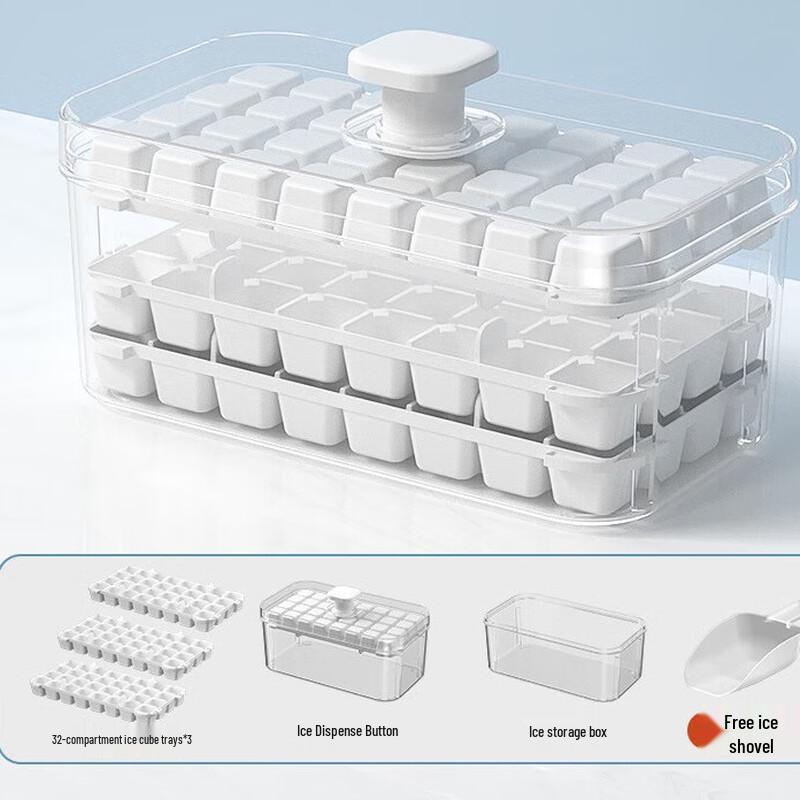 32-compartment ice cube trays*3

Ice Dispense Button

Ice storage box

Free ice shovel