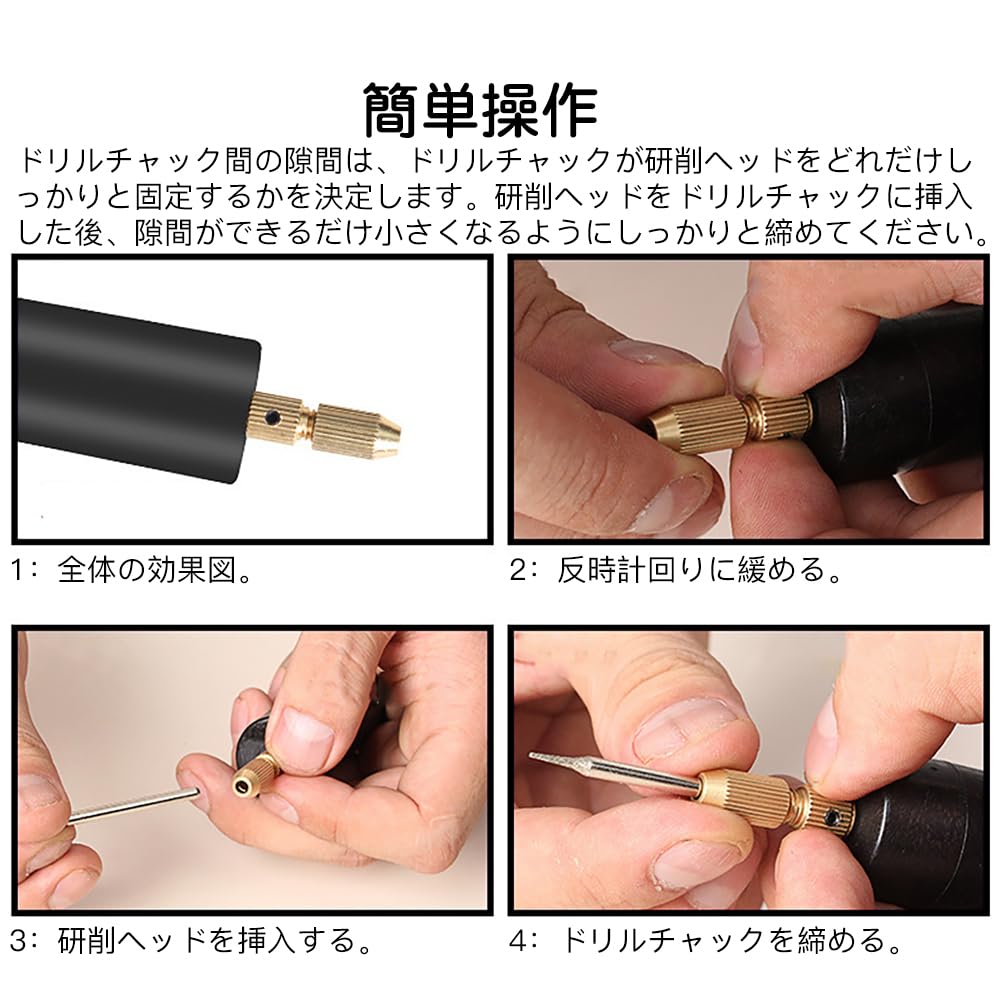 簡単操作

ドリルチャック間の隙間は、ドリルチャックが研削ヘッドをどれだけしっかりと固定するかを決定します。研削ヘッドをドリルチャックに挿入した後、隙間ができるだけ小さくなるようにしっかりと締めてください。

1：全体の効果図。

2：反時計回りに緩める。

3：研削ヘッドを挿入する。

4：ドリルチャックを締める。