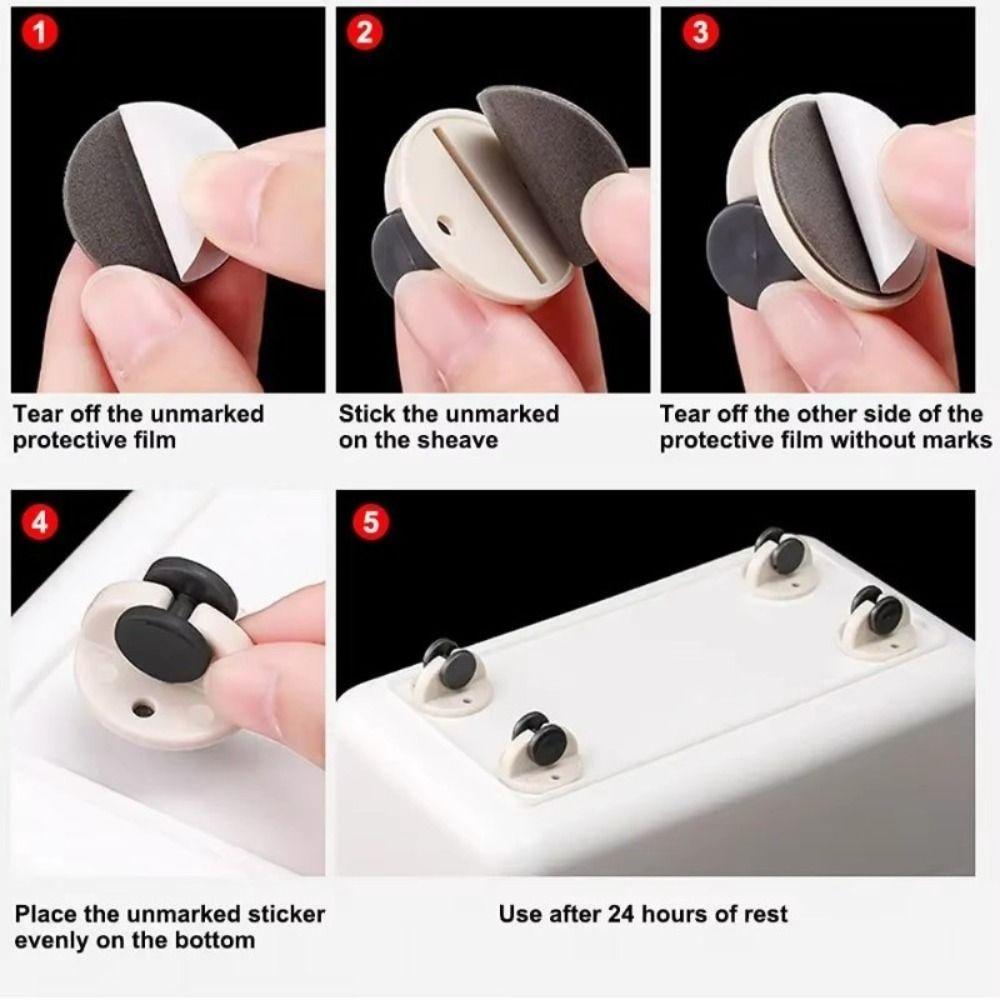 1

Tear off the unmarked protective film

2

Stick the unmarked on the sheave

3

Tear off the other side of the protective film without marks

4

Place the unmarked sticker evenly on the bottom

5

Use after 24 hours of rest