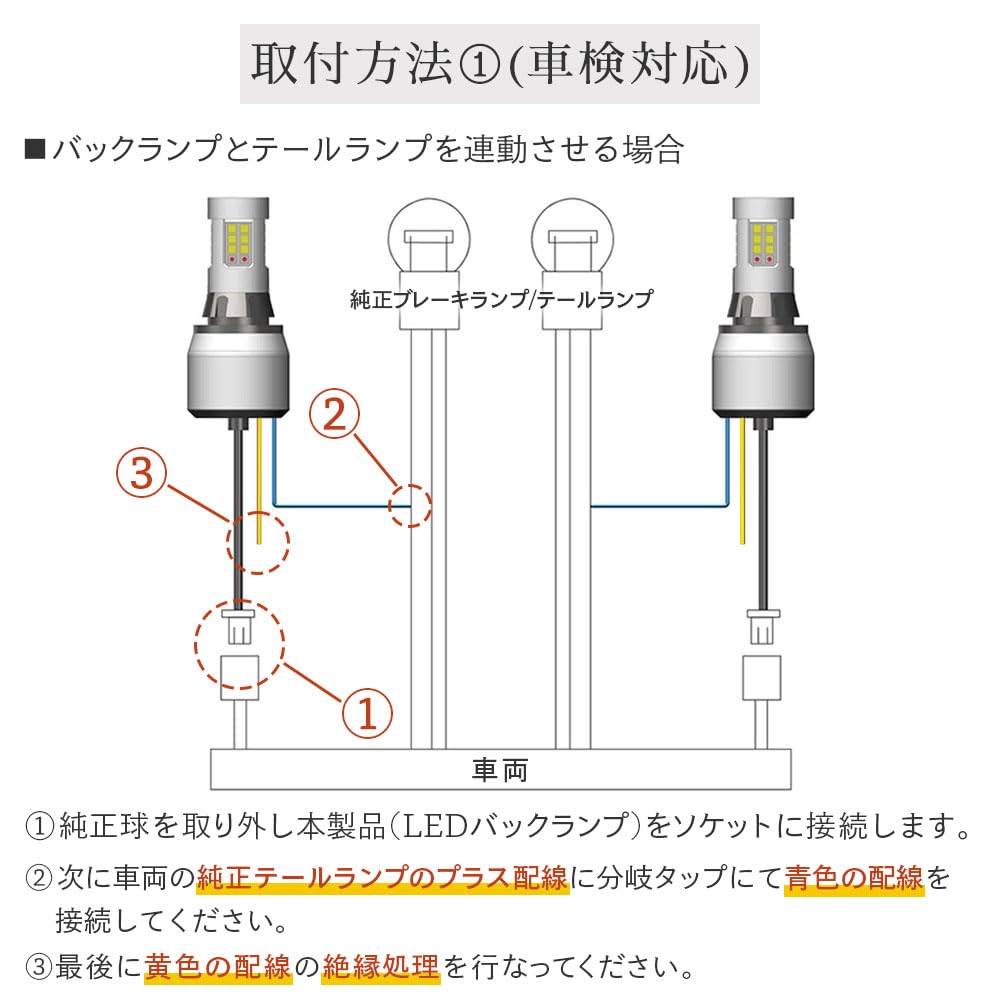 取付方法①(車検対応)

■バックランプとテールランプを連動させる場合

純正ブレーキランプ/テールランプ

②

③

①

車両

①純正球を取り外し本製品(LEDバックランプ)をソケットに接続します。

②次に車両の純正テールランプのプラス配線に分岐タップにて青色の配線を接続してください。

③最後に黄色の配線の絶縁処理を行なってください。