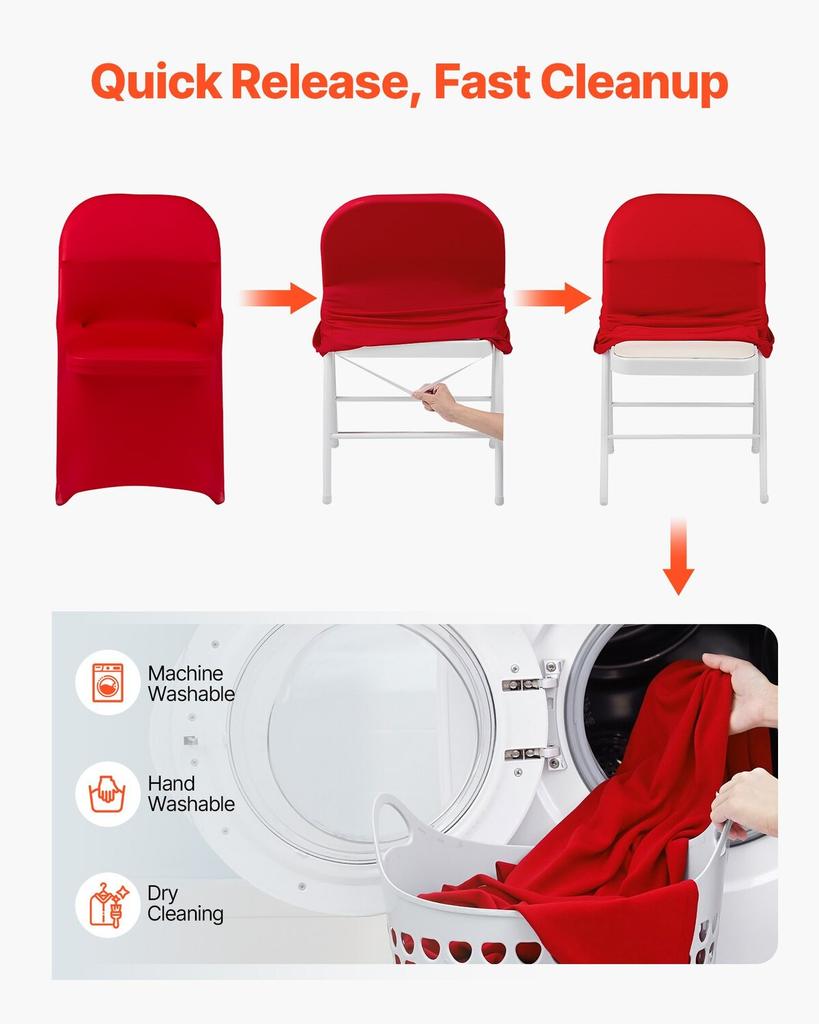 Quick Release, Fast Cleanup

Machine Washable

Hand Washable

Dry Cleaning