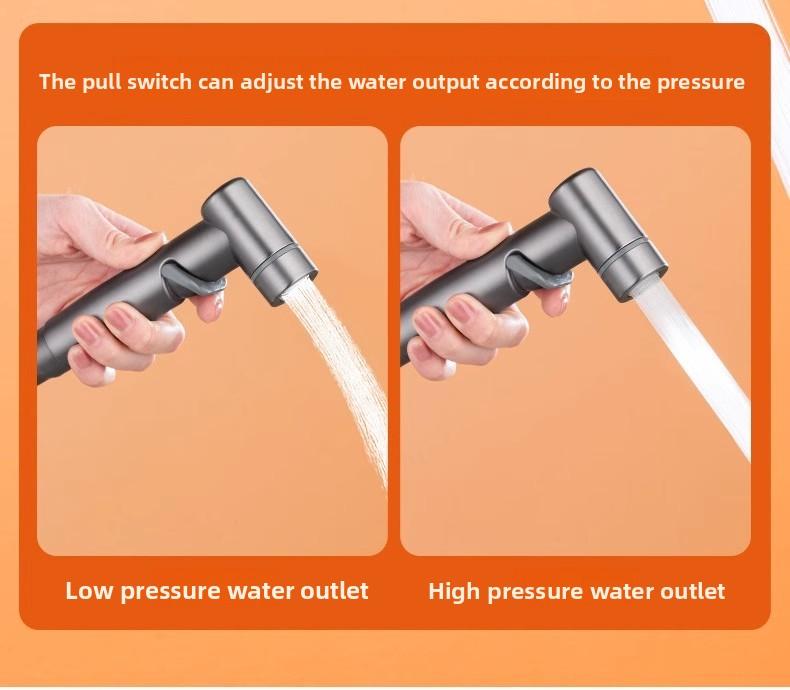 The pull switch can adjust the water output according to the pressure

Low pressure water outlet

High pressure water outlet