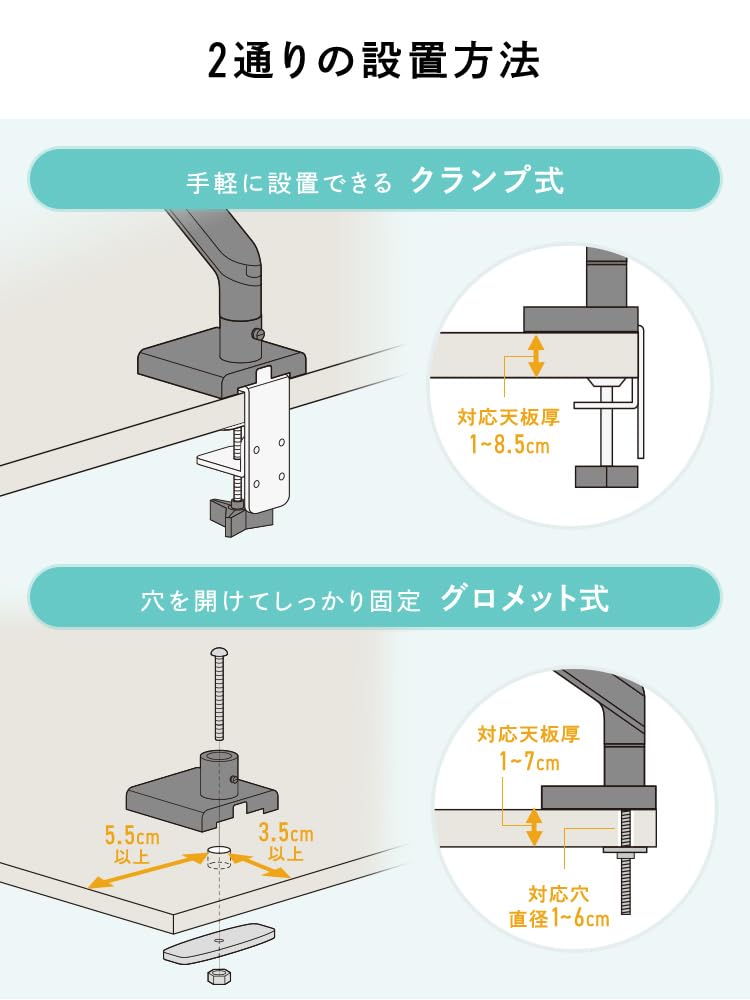 2通りの設置方法

手軽に設置できる クランプ式

対応天板厚
1~8.5cm

穴を開けてしっかり固定 グロメット式

5.5cm
以上

3.5cm
以上

対応天板厚
1~7cm

対応穴
直径1~6cm