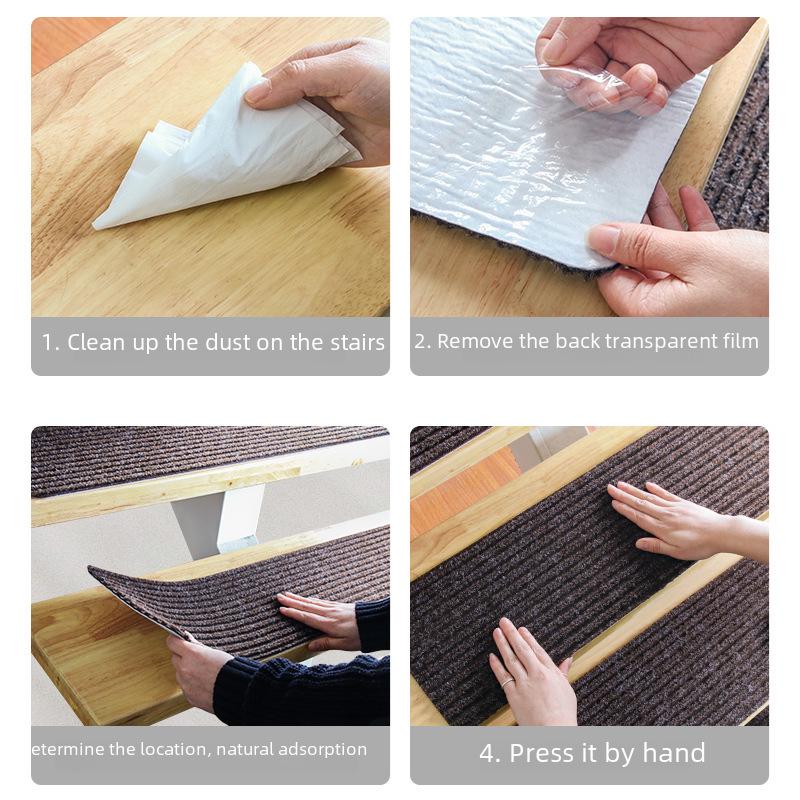 1. Clean up the dust on the stairs

2. Remove the back transparent film

etermine the location, natural adsorption

4. Press it by hand