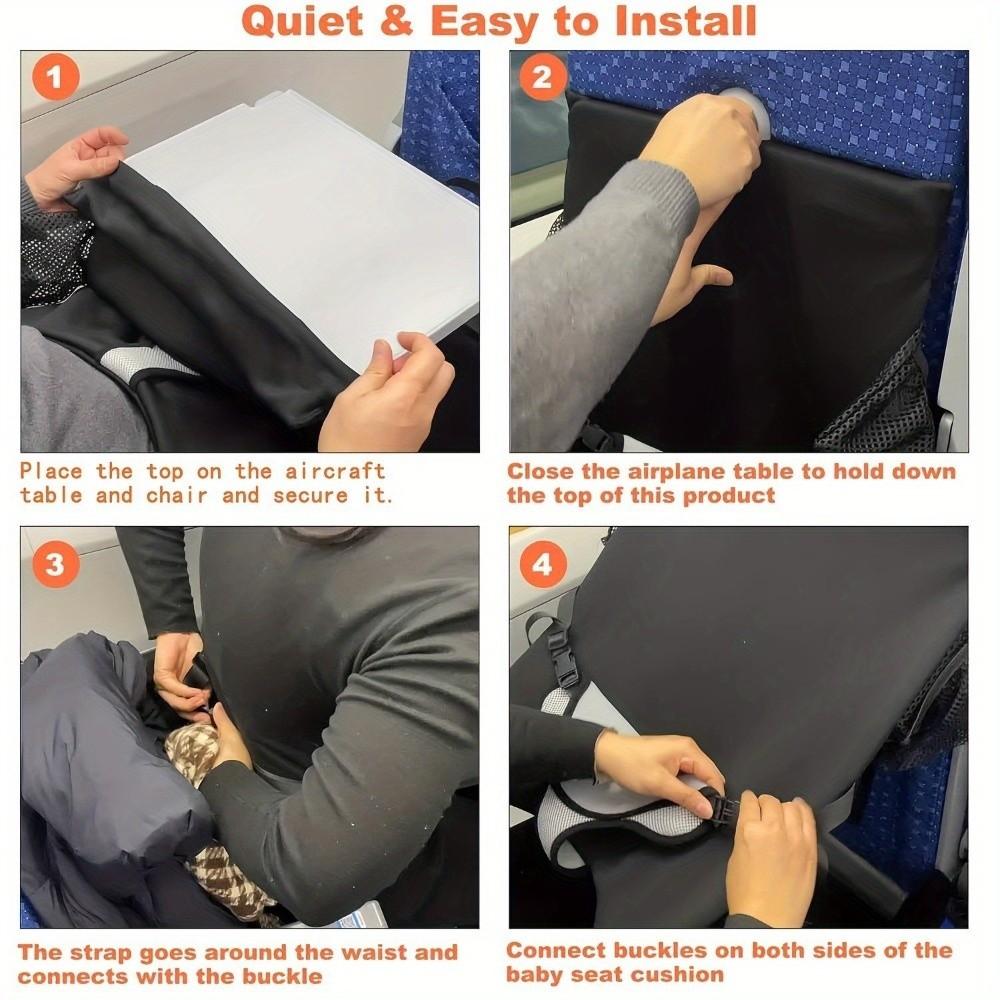 Quiet & Easy to Install

1

Place the top on the aircraft table and chair and secure it.

2

Close the airplane table to hold down the top of this product

3

The strap goes around the waist and connects with the buckle

4

Connect buckles on both sides of the baby seat cushion