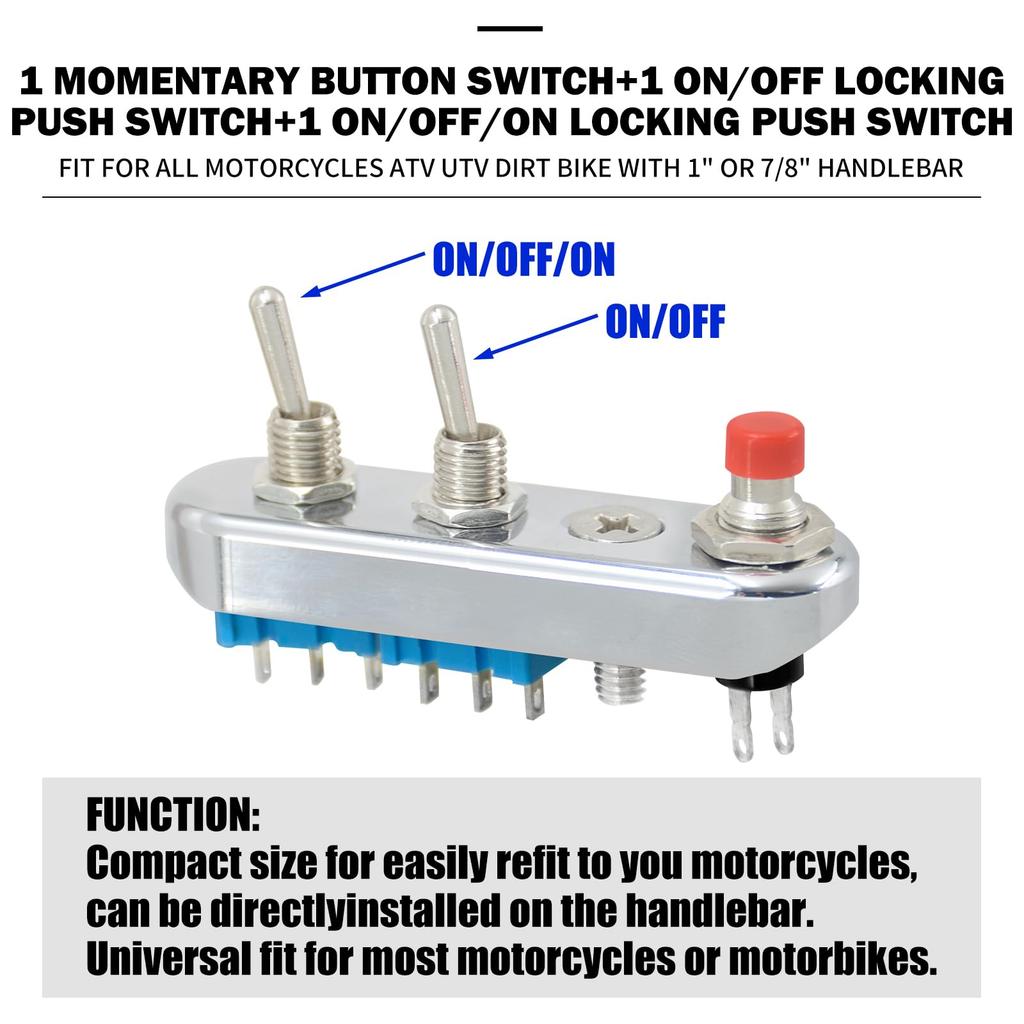 1 MOMENTARY BUTTON SWITCH+1 ON/OFF LOCKING PUSH SWITCH+1 ON/OFF/ON LOCKING PUSH SWITCH

FIT FOR ALL MOTORCYCLES ATV UTV DIRT BIKE WITH 1" OR 7/8" HANDLEBAR

ON/OFF/ON

ON/OFF

FUNCTION:
Compact size for easily refit to you motorcycles, can be directlyinstalled on the handlebar. Universal fit for most motorcycles or motorbikes.