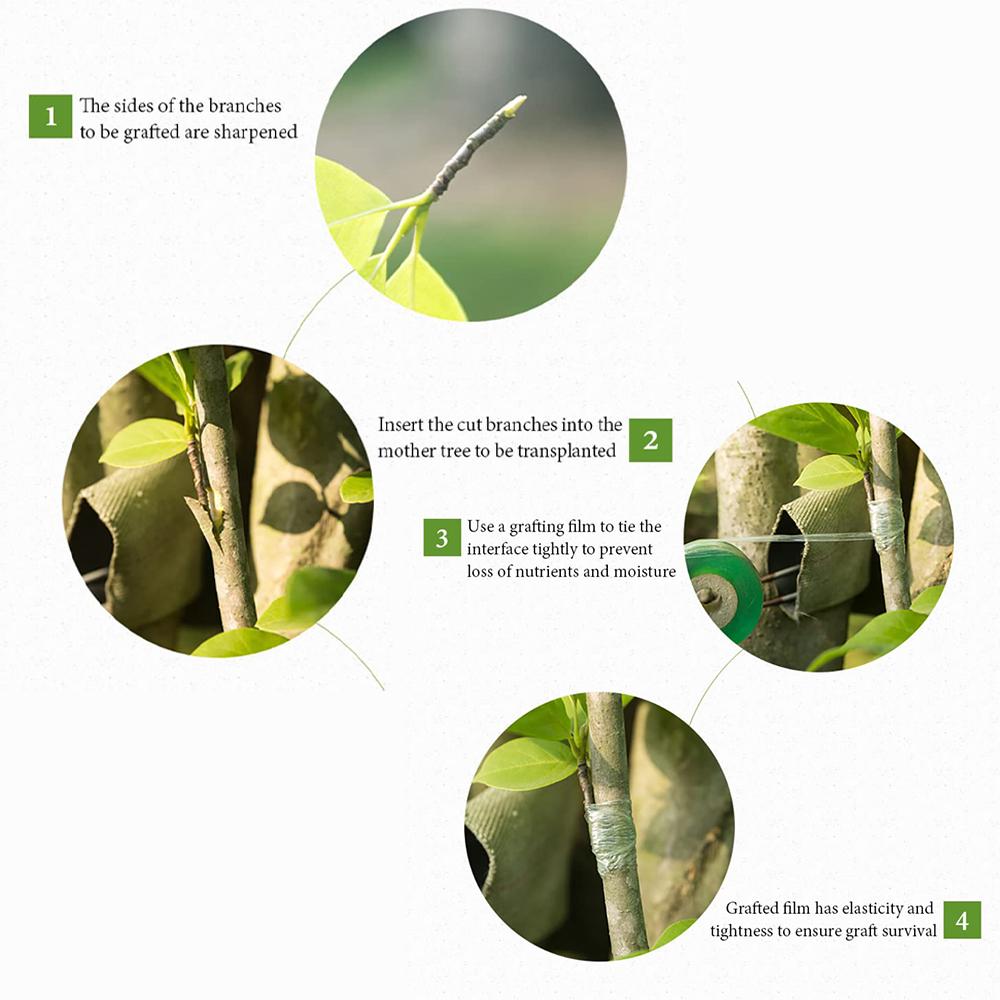 1 The sides of the branches to be grafted are sharpened

Insert the cut branches into the mother tree to be transplanted 2

3 Use a grafting film to tie the interface tightly to prevent loss of nutrients and moisture

Grafted film has elasticity and tightness to ensure graft survival 4