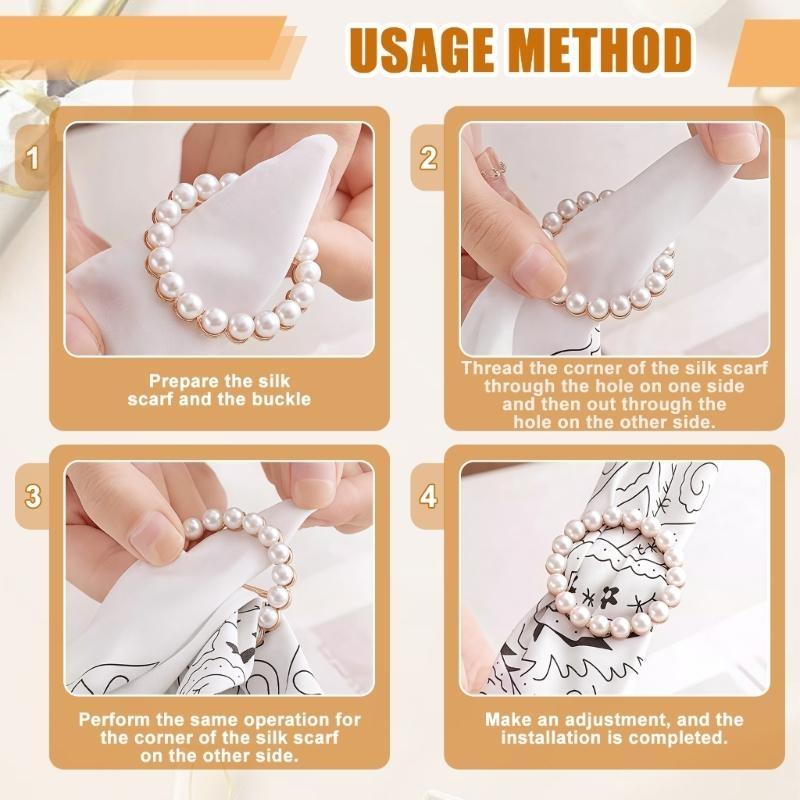 USAGE METHOD

1

Prepare the silk scarf and the buckle

2

Thread the corner of the silk scarf through the hole on one side and then out through the hole on the other side.

3

Perform the same operation for the corner of the silk scarf on the other side.

4

Make an adjustment, and the installation is completed.