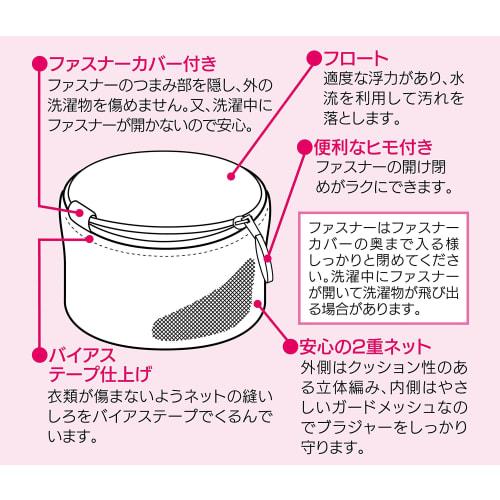 ファスナーカバー付き
ファスナーのつまみ部を隠し、外の洗濯物を傷めません。又、洗濯中にファスナーが開かないので安心。

フロート
適度な浮力があり、水流を利用して汚れを落とします。

便利なヒモ付き
ファスナーの開け閉めがラクにできます。

ファスナーはファスナーカバーの奥まで入る様しっかりと閉めてください。洗濯中にファスナーが開いて洗濯物が飛び出る場合があります。

バイアステープ仕上げ
衣類が傷まないようネットの縫いしろをバイアステープでくるんでいます。

安心の2重ネット
外側はクッション性のある立体編み、内側はやさしいガードメッシュなのでブラジャーをしっかり守ります。