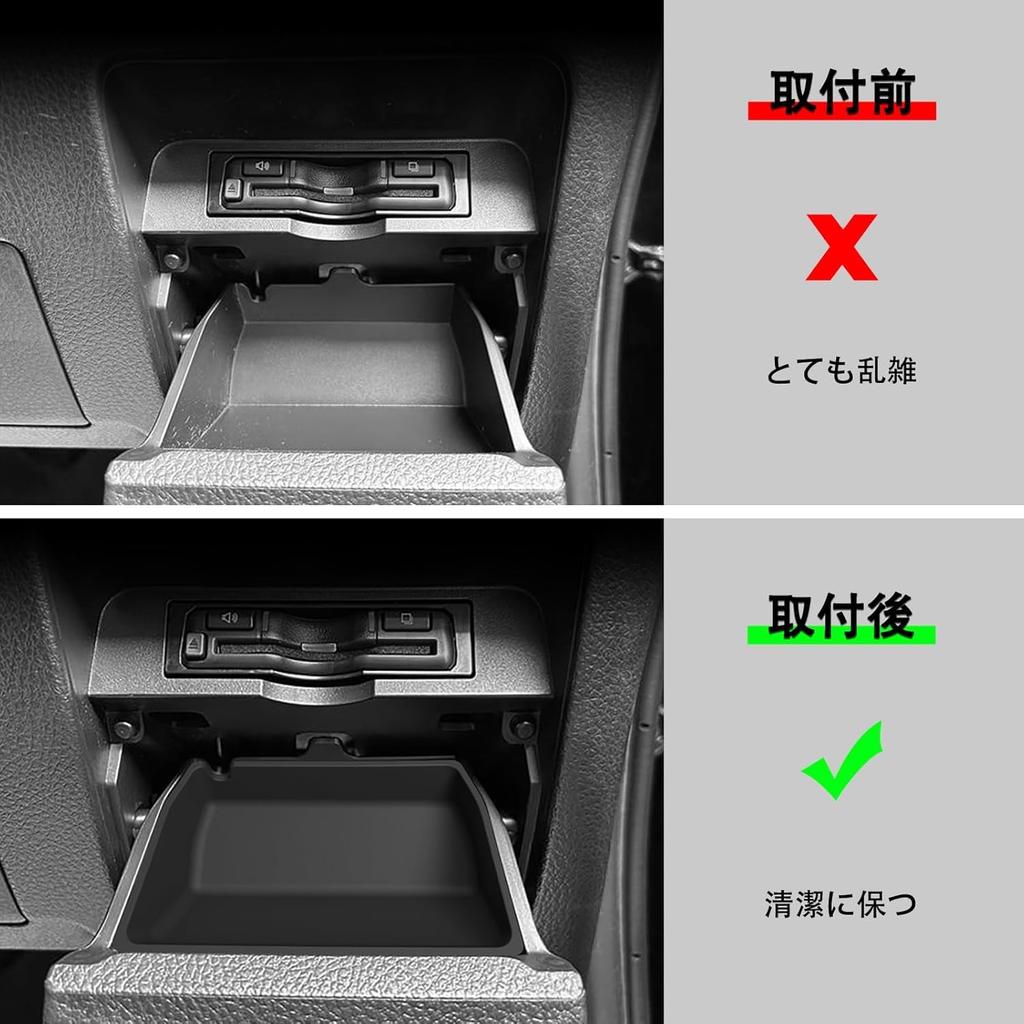 取付前

とても乱雑

取付後

清潔に保つ