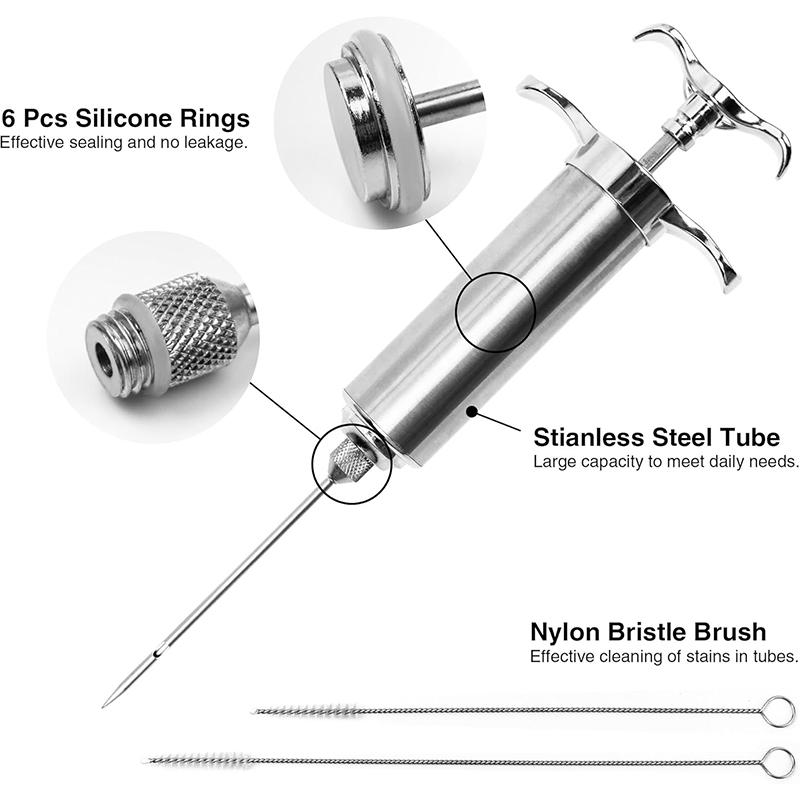 6 Pcs Silicone Rings
Effective sealing and no leakage.

Stianless Steel Tube
Large capacity to meet daily needs.

Nylon Bristle Brush
Effective cleaning of stains in tubes.