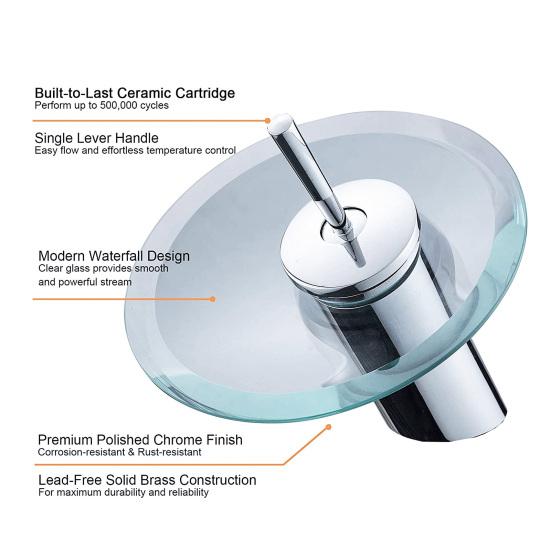 Built-to-Last Ceramic Cartridge
Perform up to 500,000 cycles

Single Lever Handle
Easy flow and effortless temperature control

Modern Waterfall Design
Clear glass provides smooth and powerful stream

Premium Polished Chrome Finish
Corrosion-resistant & Rust-resistant

Lead-Free Solid Brass Construction
For maximum durability and reliability