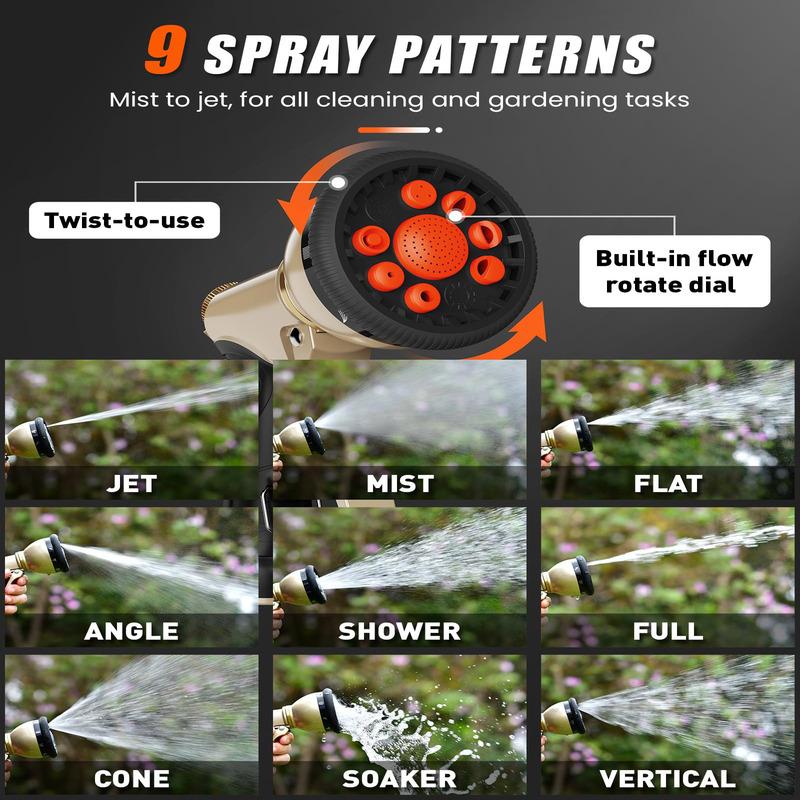 9 SPRAY PATTERNS
Mist to jet, for all cleaning and gardening tasks

Twist-to-use

Built-in flow rotate dial

JET

MIST

FLAT

ANGLE

SHOWER

FULL

CONE

SOAKER

VERTICAL