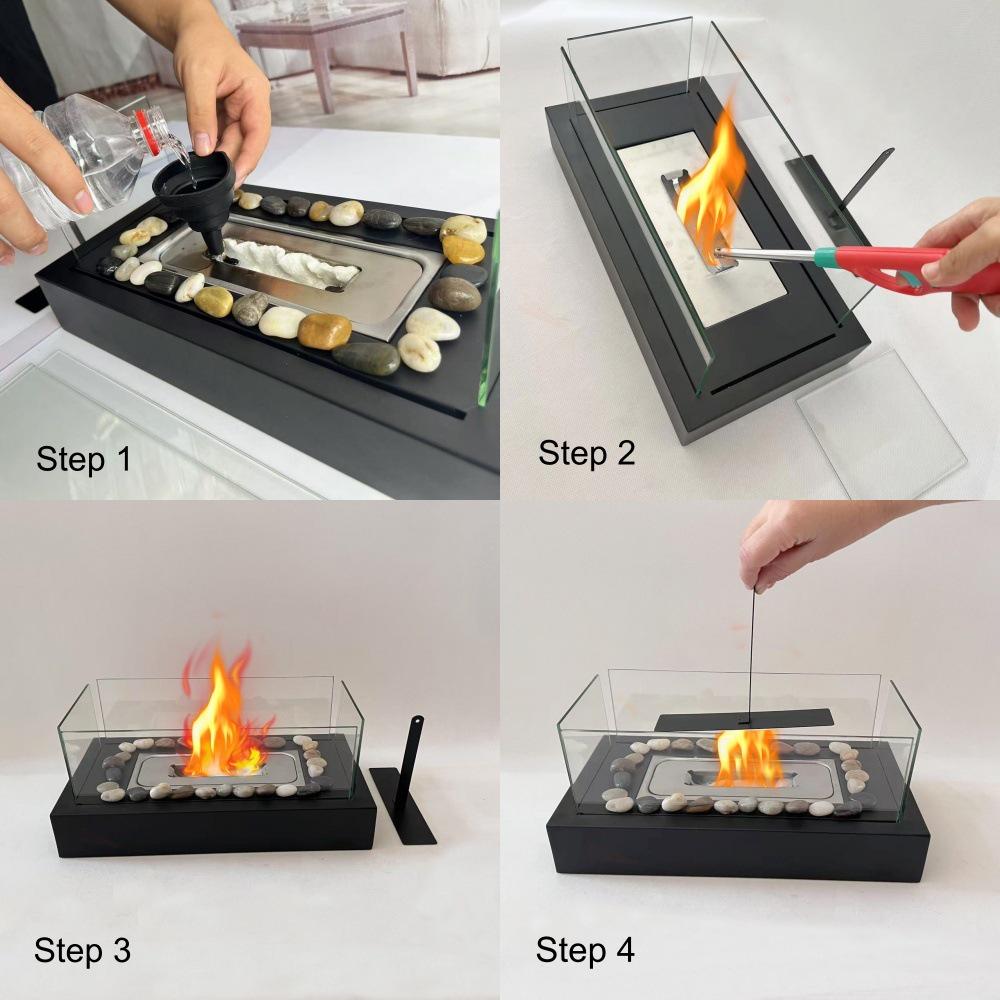 Step 1

Step 2

Step 3

Step 4