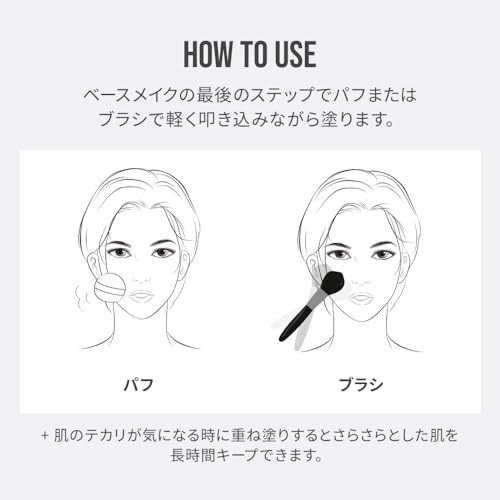 HOW TO USE

ベースメイクの最後のステップでパフまたはブラシで軽く叩き込みながら塗ります。

パフ

ブラシ

+ 肌のテカリが気になる時に重ね塗りするとさらさらとした肌を長時間キープできます。