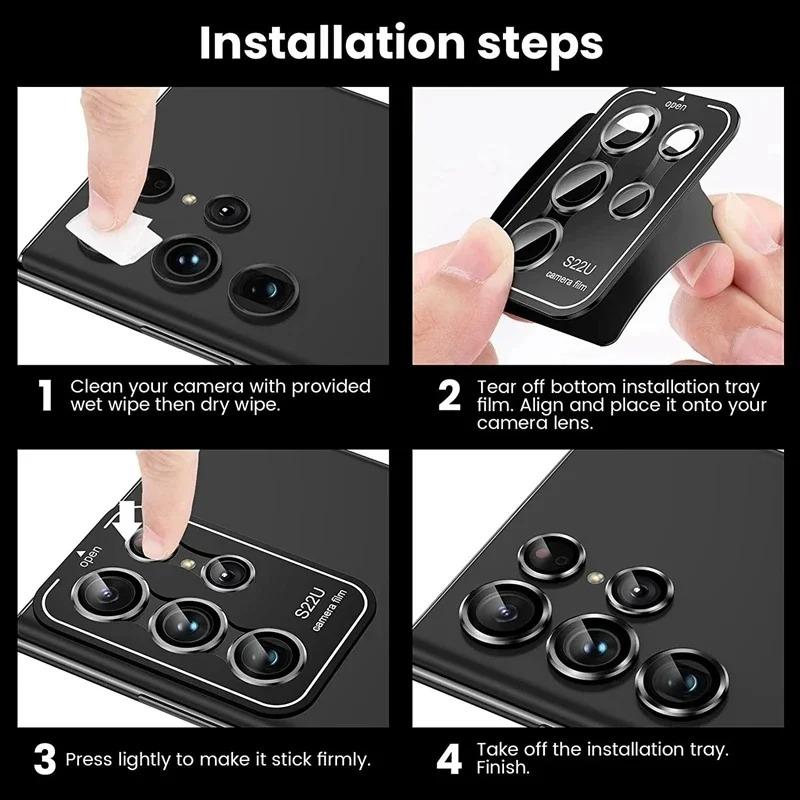 Installation steps

open
S22U
camera film

1 Clean your camera with provided wet wipe then dry wipe.

2 Tear off bottom installation tray film. Align and place it onto your camera lens.

open
S22U
camera film

3 Press lightly to make it stick firmly.

4 Take off the installation tray. Finish.