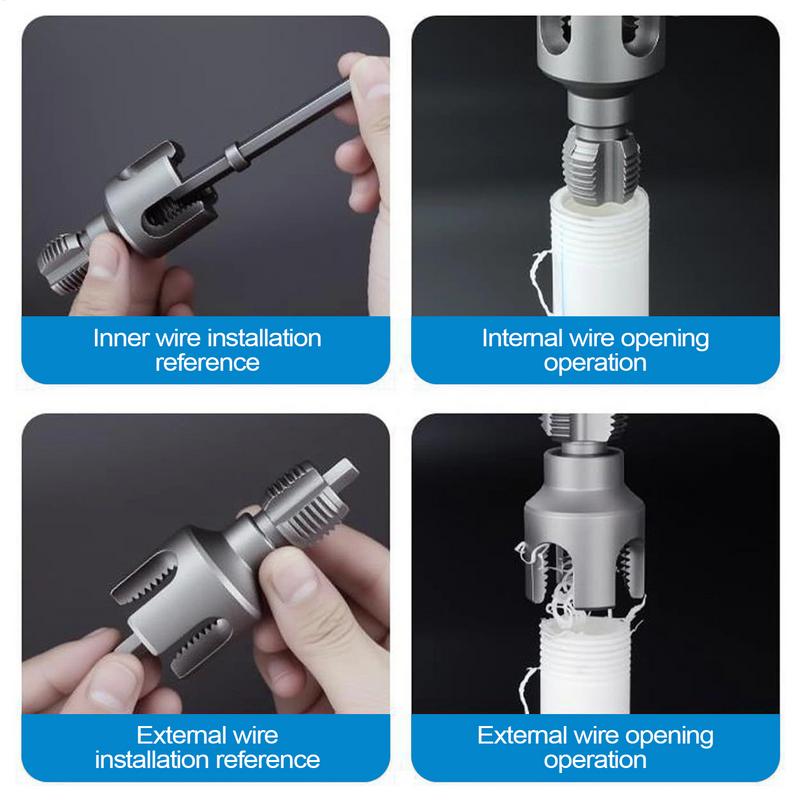 Inner wire installation reference

Internal wire opening operation

External wire installation reference

External wire opening operation