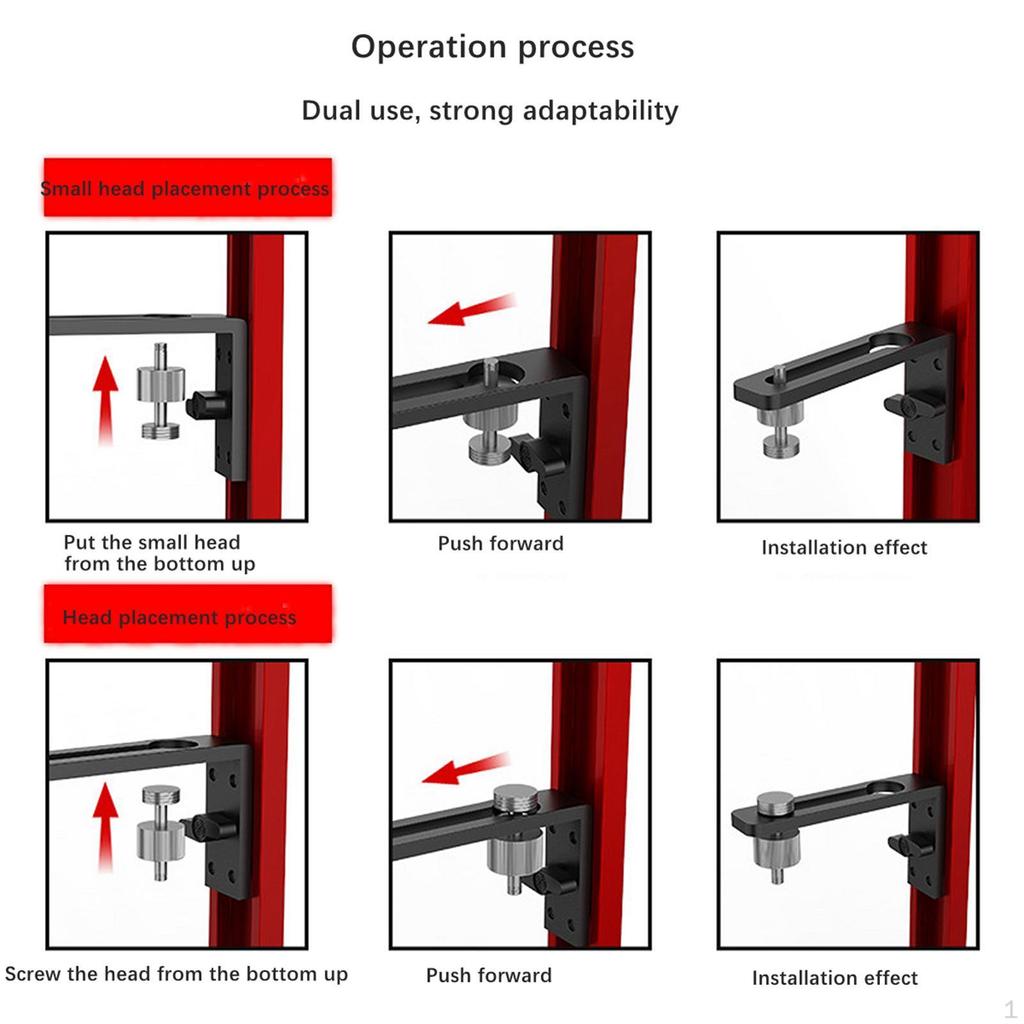 Operation process

Dual use, strong adaptability

Small head placement process

Put the small head from the bottom up

Push forward

Installation effect

Head placement process

Screw the head from the bottom up

Push forward

Installation effect

1