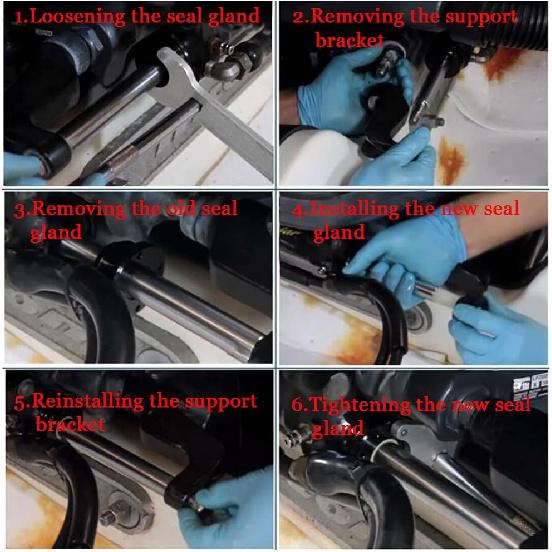 1.Loosening the seal gland

2.Removing the support bracket

3.Removing the old seal gland

4.Installing the new seal gland

5.Reinstalling the support bracket

6.Tightening the new seal gland