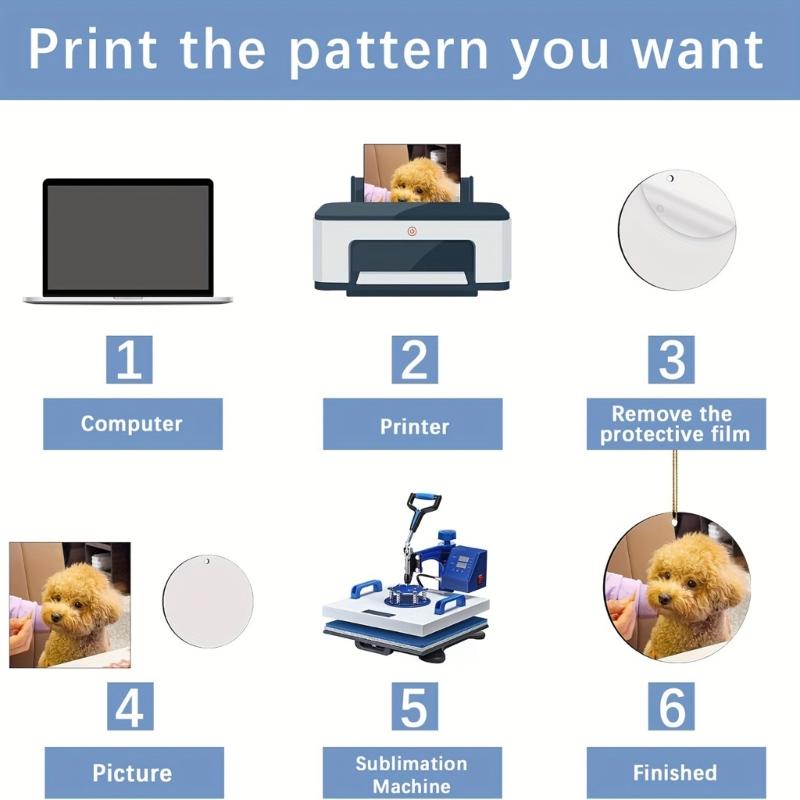 Print the pattern you want

1

Computer

2

Printer

3

Remove the protective film

4

Picture

5

Sublimation Machine

6

Finished