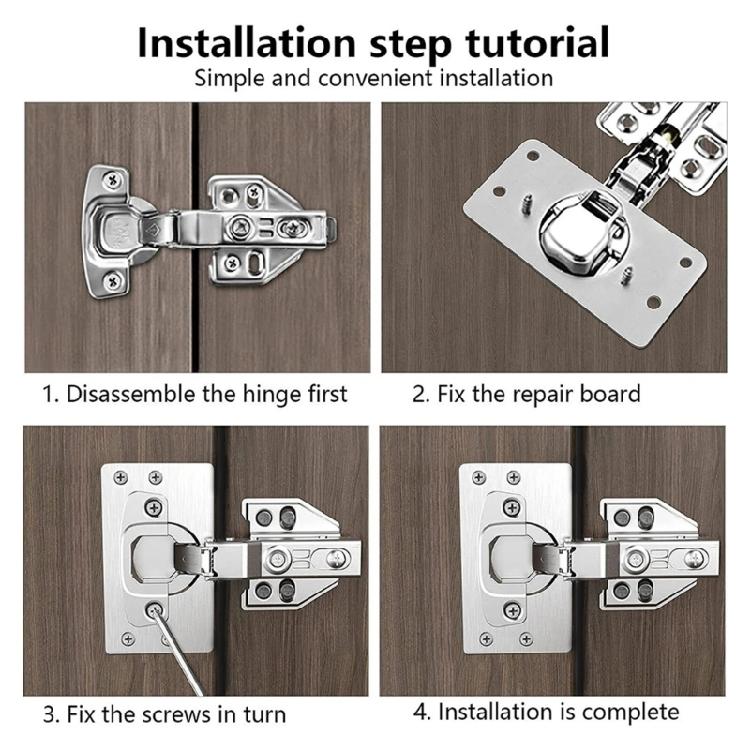 Installation step tutorial

Simple and convenient installation

1. Disassemble the hinge first

2. Fix the repair board

3. Fix the screws in turn

4. Installation is complete