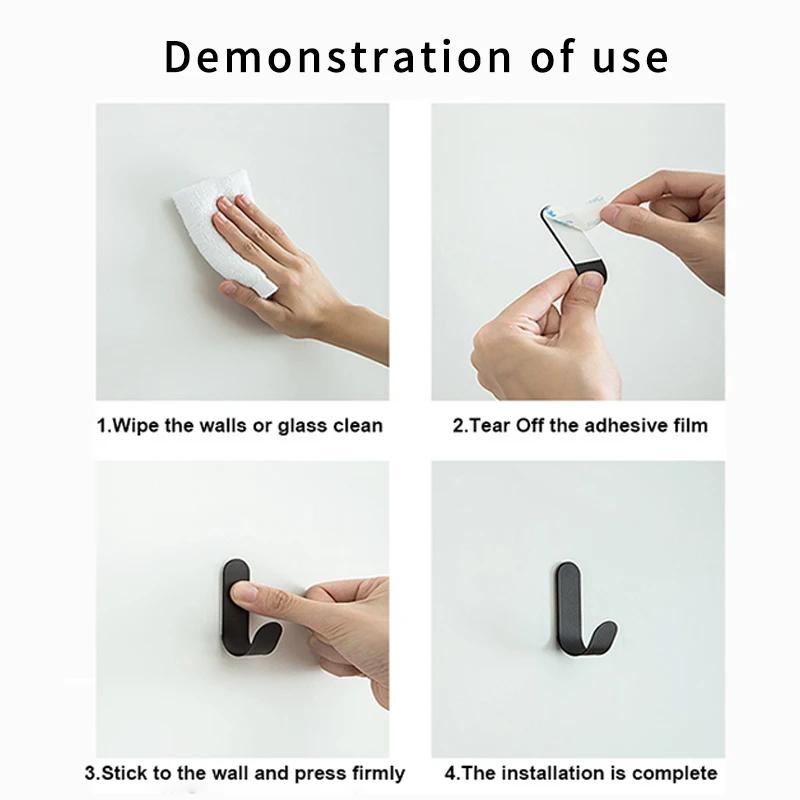 Demonstration of use

1.Wipe the walls or glass clean

2.Tear Off the adhesive film

3.Stick to the wall and press firmly

4.The installation is complete