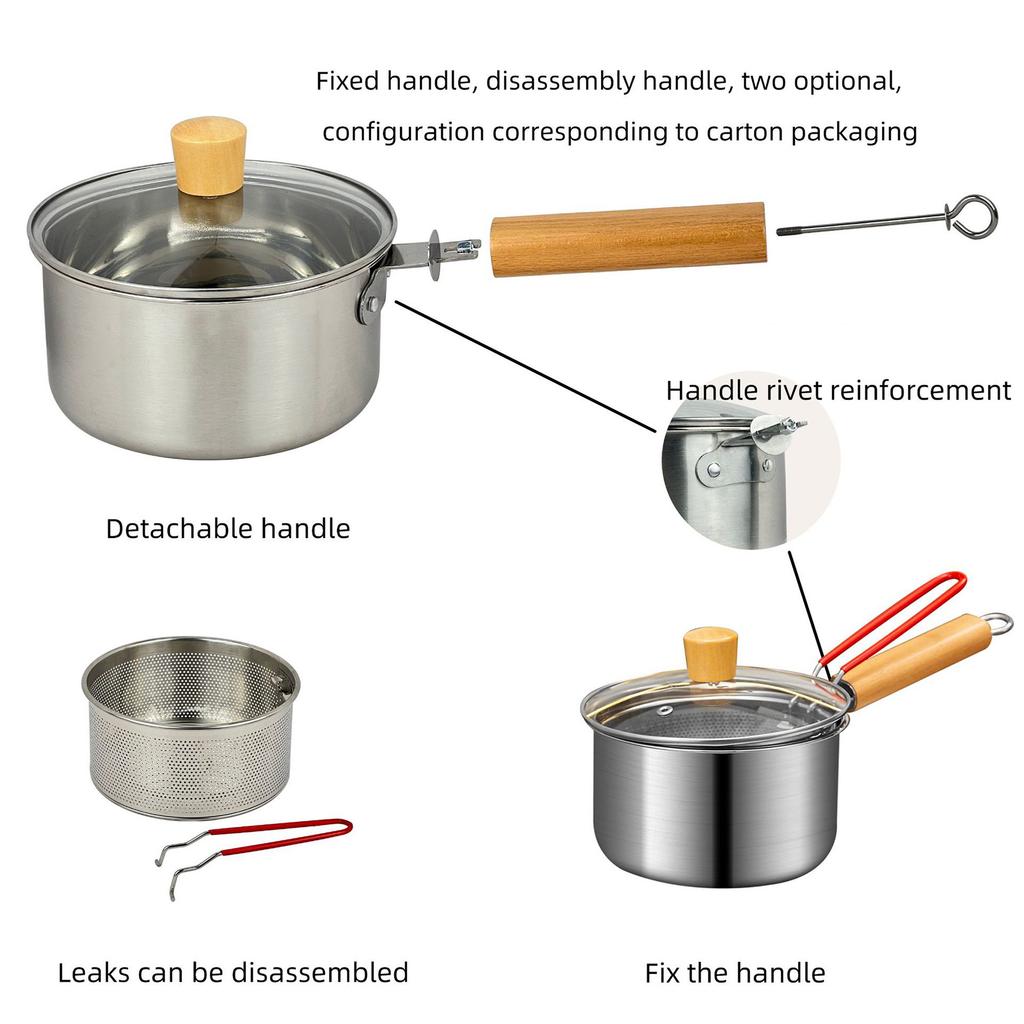 Fixed handle, disassembly handle, two optional, configuration corresponding to carton packaging

Handle rivet reinforcement

Detachable handle

Leaks can be disassembled

Fix the handle