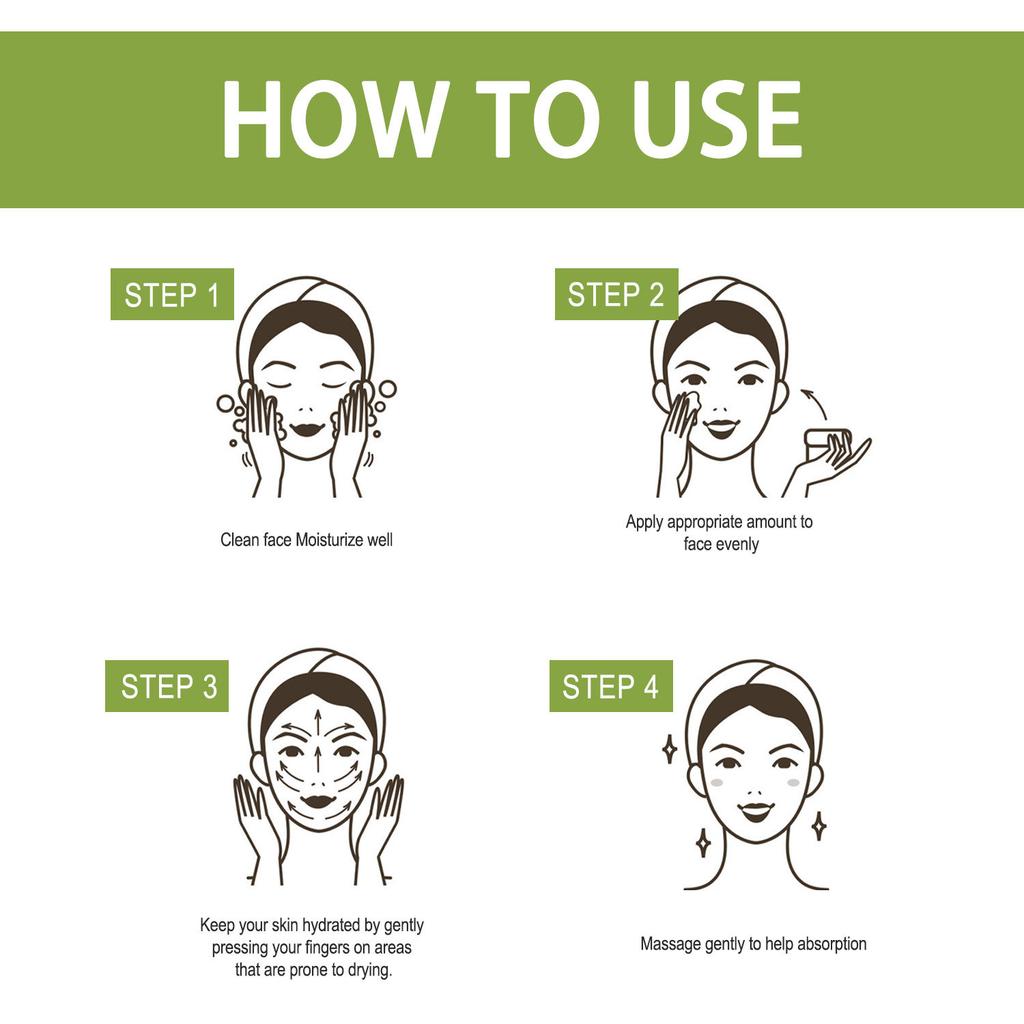 HOW TO USE

STEP 1

Clean face Moisturize well

STEP 2

Apply appropriate amount to face evenly

STEP 3

Keep your skin hydrated by gently pressing your fingers on areas that are prone to drying.

STEP 4

Massage gently to help absorption