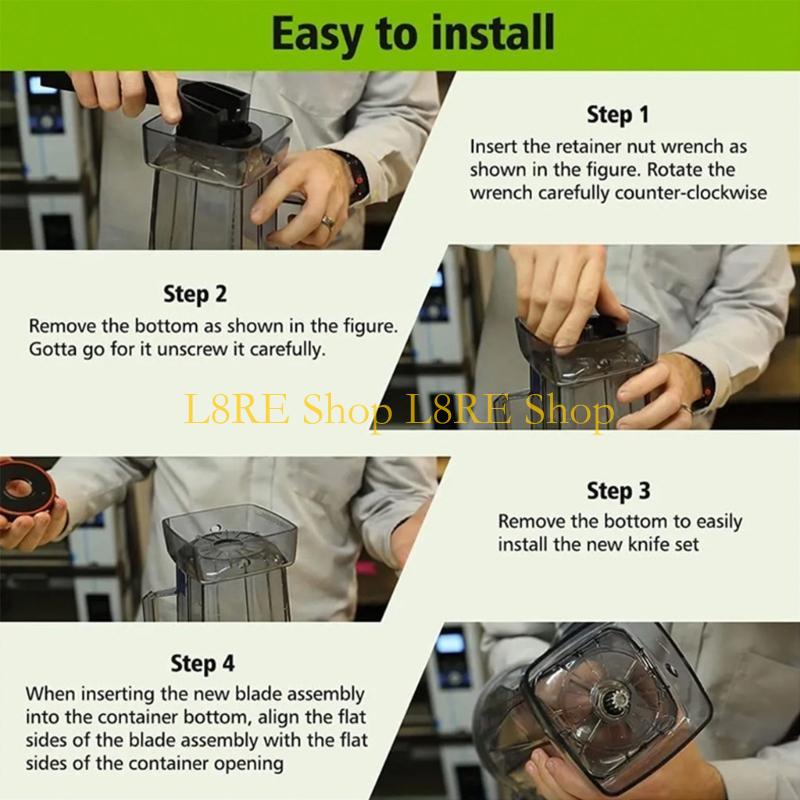 Easy to install

Step 1
Insert the retainer nut wrench as shown in the figure. Rotate the wrench carefully counter-clockwise

Step 2
Remove the bottom as shown in the figure. Gotta go for it unscrew it carefully.

L8RE Shop L8RE Shop

Step 3
Remove the bottom to easily install the new knife set

Step 4
When inserting the new blade assembly into the container bottom, align the flat sides of the blade assembly with the flat sides of the container opening