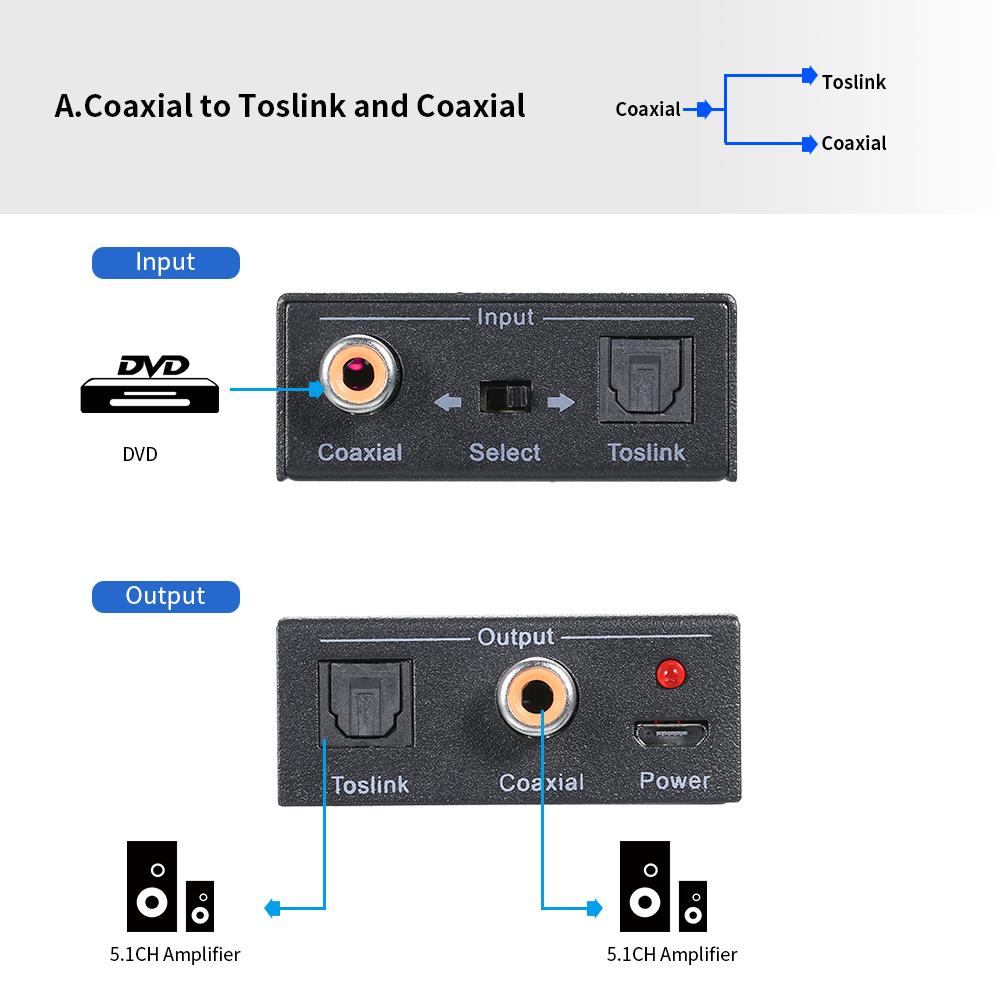 A.Coaxial to Toslink and Coaxial

Coaxial

Toslink

Coaxial

Input

DVD

DVD

Input

Coaxial

Select

Toslink

Output

Output

Toslink

Coaxial

Power

5.1CH Amplifier

5.1CH Amplifier