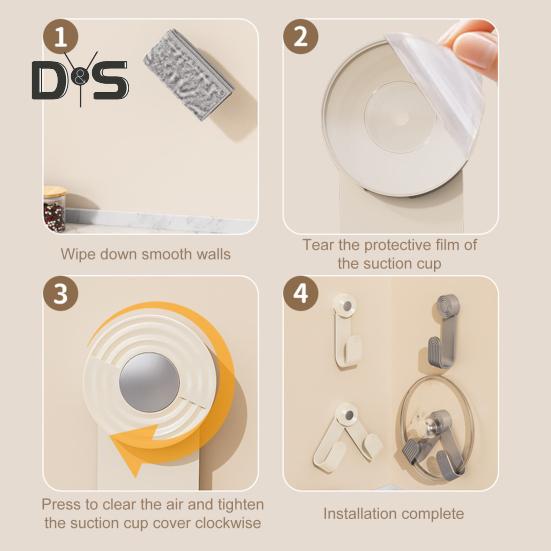 1

D&S

Wipe down smooth walls

2

Tear the protective film of the suction cup

3

Press to clear the air and tighten the suction cup cover clockwise

4

Installation complete