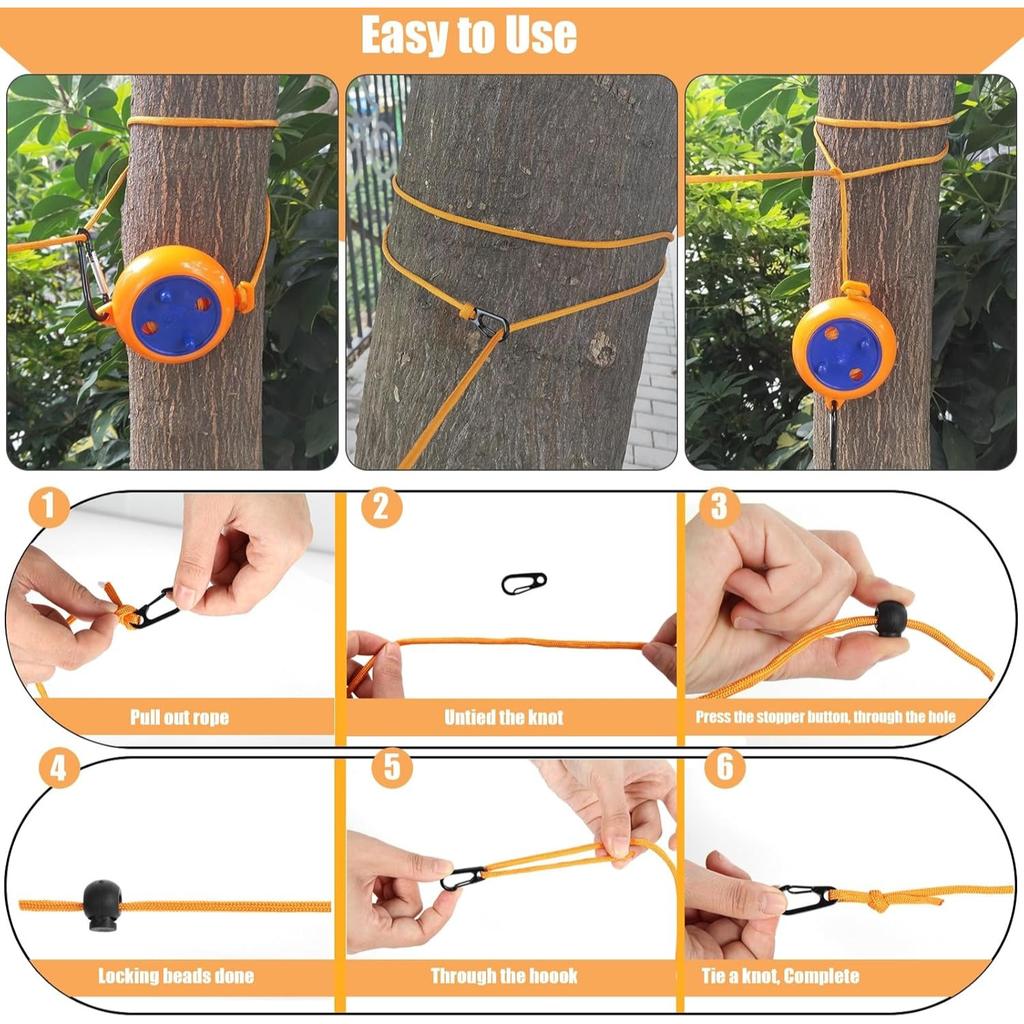 Easy to Use

1
Pull out rope

2
Untied the knot

3
Press the stopper button, through the hole

4
Locking beads done

5
Through the hoook

6
Tie a knot, Complete