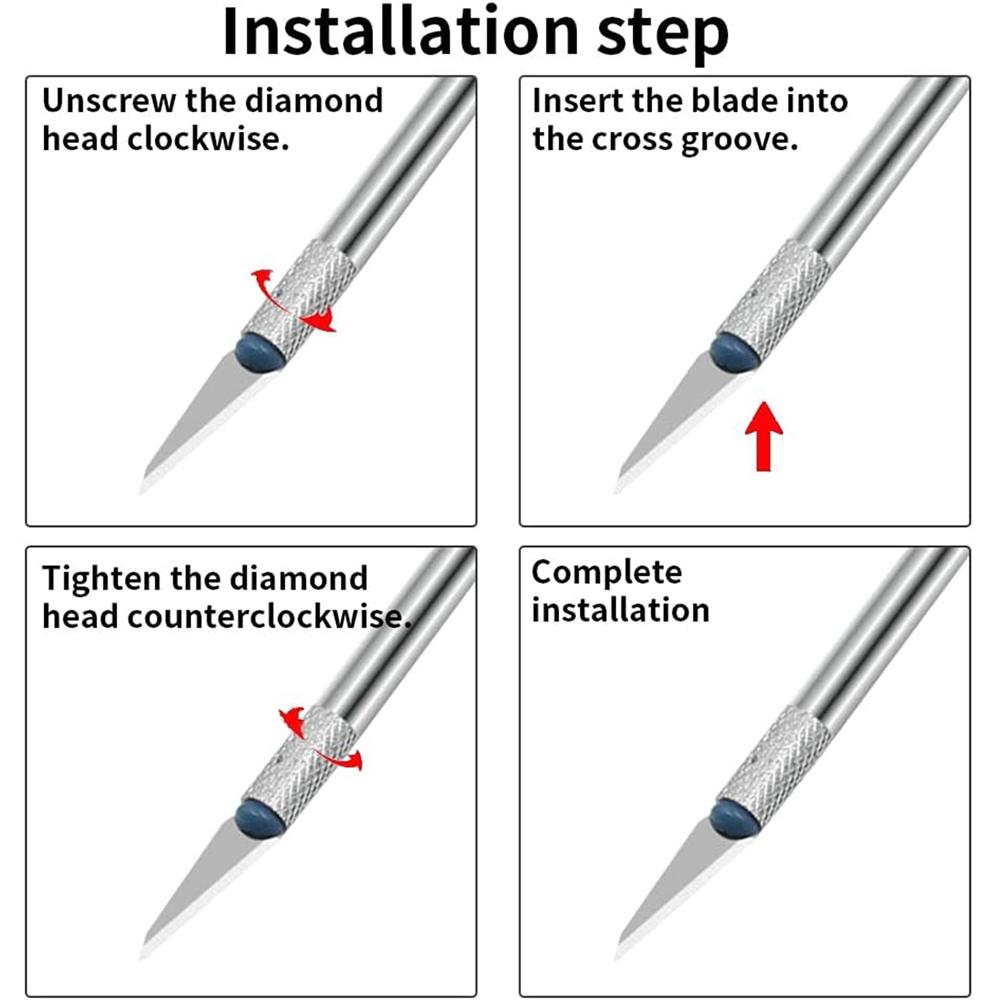 Installation step

Unscrew the diamond head clockwise.

Insert the blade into the cross groove.

Tighten the diamond head counterclockwise.

Complete installation